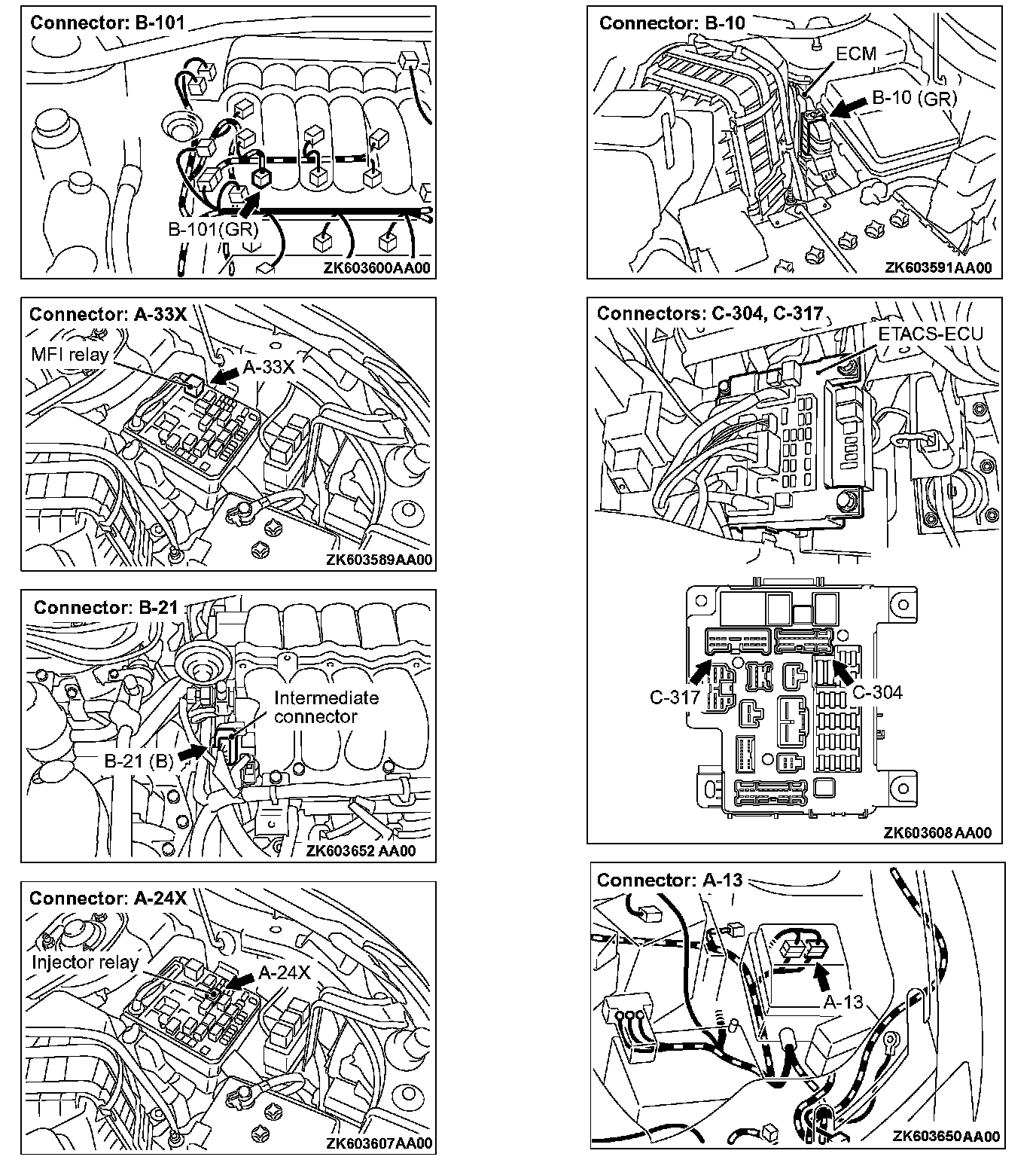 Connector: B-101

B-101(GR)

ZK603600AA00

Connector: A-33X

MFI relay

A-33X

ZK603589AA00

Connector: B-21

Intermediate connector

B-21 (B)

ZK603652 AA00

Connector: A-24X

Injector relay

A-24X

ZK603607AA00

Connector: B-10

ECM

B-10 (GR)

ZK603591AA00

Connectors: C-304, C-317

ETACS-ECU

C-317

C-304

ZK603608AA00

Connector: A-13

A-13

ZK603650AA00