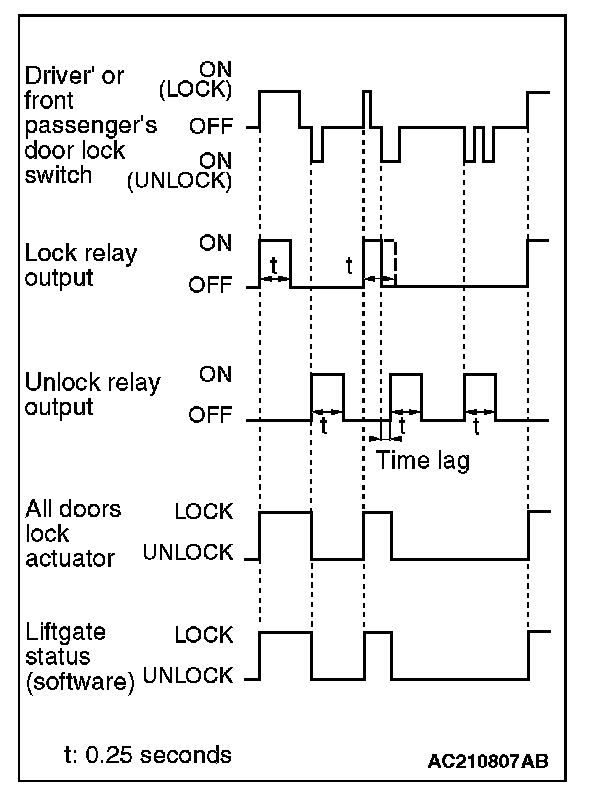 Driver' or front passenger's door lock switch
ON (LOCK)
OFF
ON (UNLOCK)

Lock relay output
ON
OFF
t
t

Unlock relay output
ON
OFF
t
t
t
Time lag

All doors lock actuator
LOCK
UNLOCK

Liftgate status (software)
LOCK
UNLOCK

t: 0.25 seconds

AC210807AB