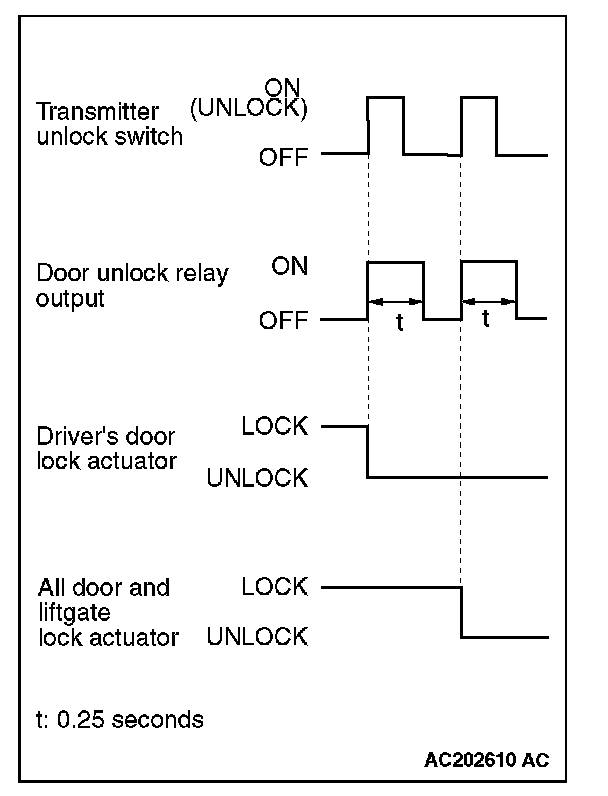 Transmitter unlock switch

ON (UNLOCK)

OFF

Door unlock relay output

ON

OFF

t

t

Driver's door lock actuator

LOCK

UNLOCK

All door and liftgate lock actuator

LOCK

UNLOCK

t: 0.25 seconds

AC202610 AC