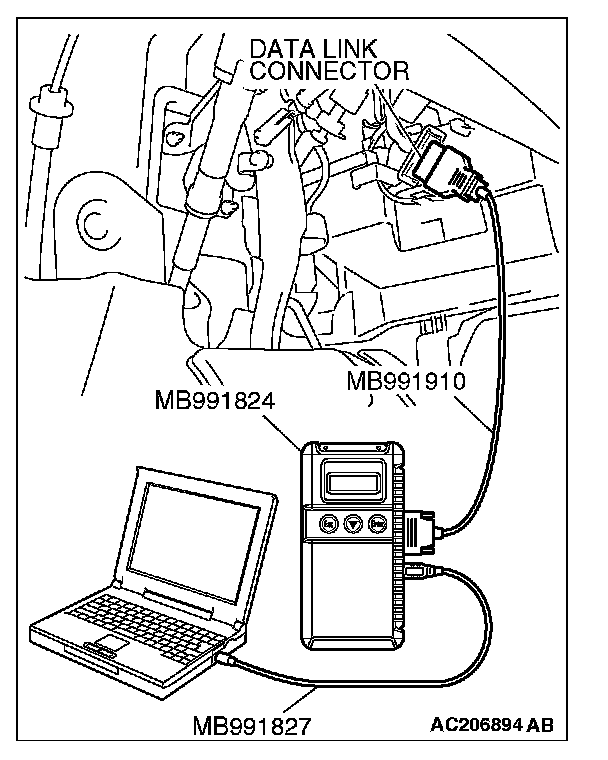 DATA LINK CONNECTOR

MB991910

MB991824

MB991827

AC206894 AB