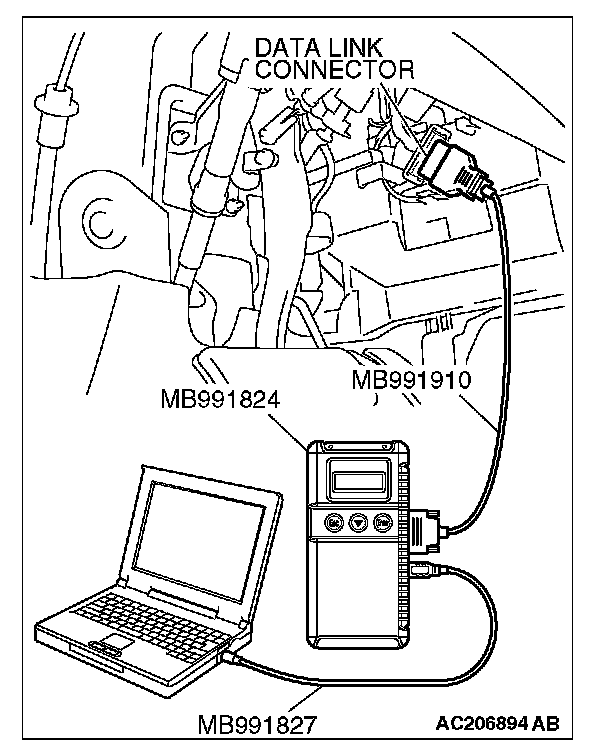 DATA LINK CONNECTOR

MB991910

MB991824

Esc

Enter

MB991827

AC206894 AB