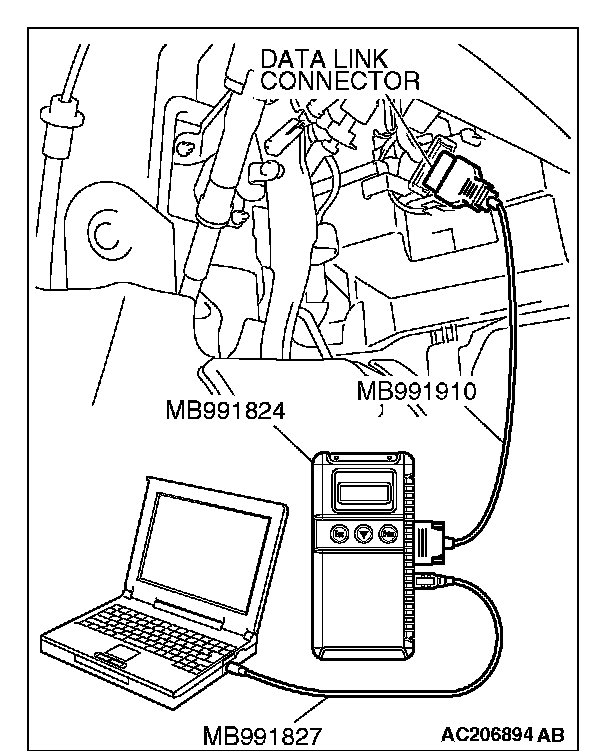 DATA LINK CONNECTOR

MB991910

MB991824

MB991827

AC206894 AB