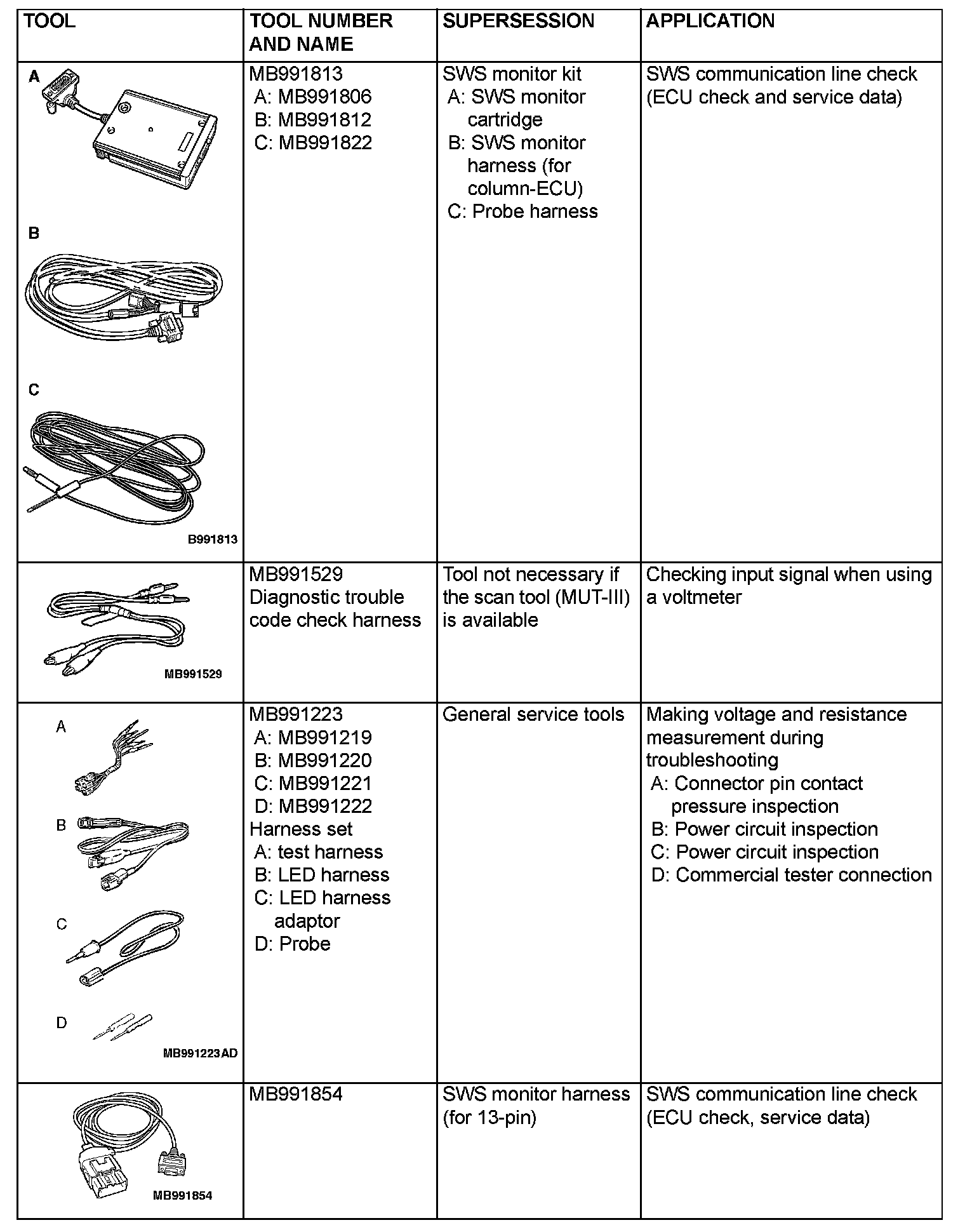 | TOOL | TOOL NUMBER AND NAME | SUPERSESSION | APPLICATION |
|---|---|---|---|
| A B C B991813 | MB991813 A: MB991806 B: MB991812 C: MB991822 | SWS monitor kit A: SWS monitor cartridge B: SWS monitor harness (for column-ECU) C: Probe harness | SWS communication line check (ECU check and service data) |
| MB991529 | MB991529 Diagnostic trouble code check harness | Tool not necessary if the scan tool (MUT-III) is available | Checking input signal when using a voltmeter |
| A B C D MB991223AD | MB991223 A: MB991219 B: MB991220 C: MB991221 D: MB991222 Harness set A: test harness B: LED harness C: LED harness adaptor D: Probe | General service tools | Making voltage and resistance measurement during troubleshooting A: Connector pin contact pressure inspection B: Power circuit inspection C: Power circuit inspection D: Commercial tester connection |
| MB991854 | MB991854 | SWS monitor harness (for 13-pin) | SWS communication line check (ECU check, service data) |