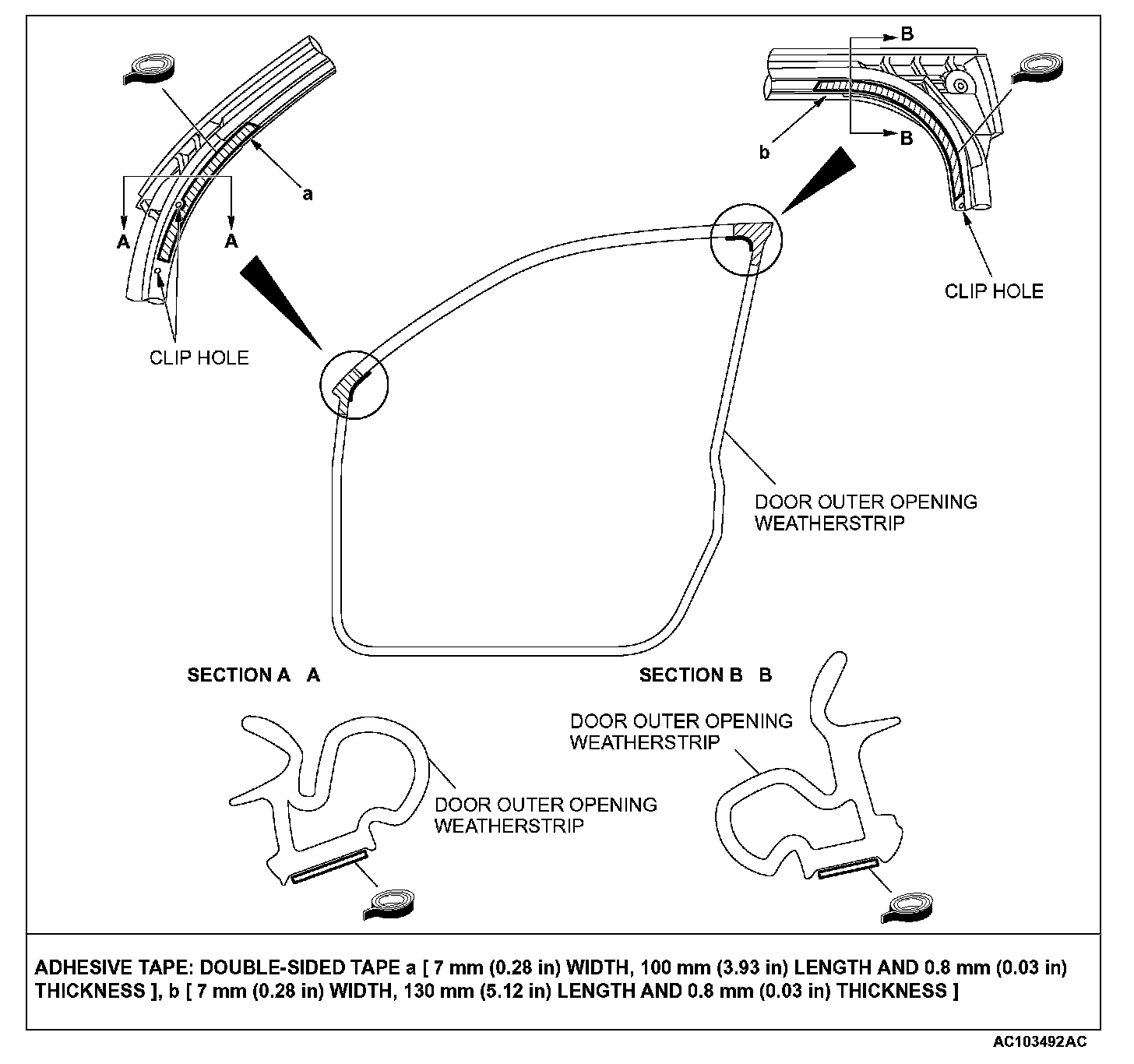 a

A A

CLIP HOLE

B

B

b

CLIP HOLE

DOOR OUTER OPENING WEATHERSTRIP

SECTION A A

DOOR OUTER OPENING WEATHERSTRIP

SECTION B B

DOOR OUTER OPENING WEATHERSTRIP

ADHESIVE TAPE: DOUBLE-SIDED TAPE a [ 7 mm (0.28 in) WIDTH, 100 mm (3.93 in) LENGTH AND 0.8 mm (0.03 in) THICKNESS ], b [ 7 mm (0.28 in) WIDTH, 130 mm (5.12 in) LENGTH AND 0.8 mm (0.03 in) THICKNESS ]

AC103492AC