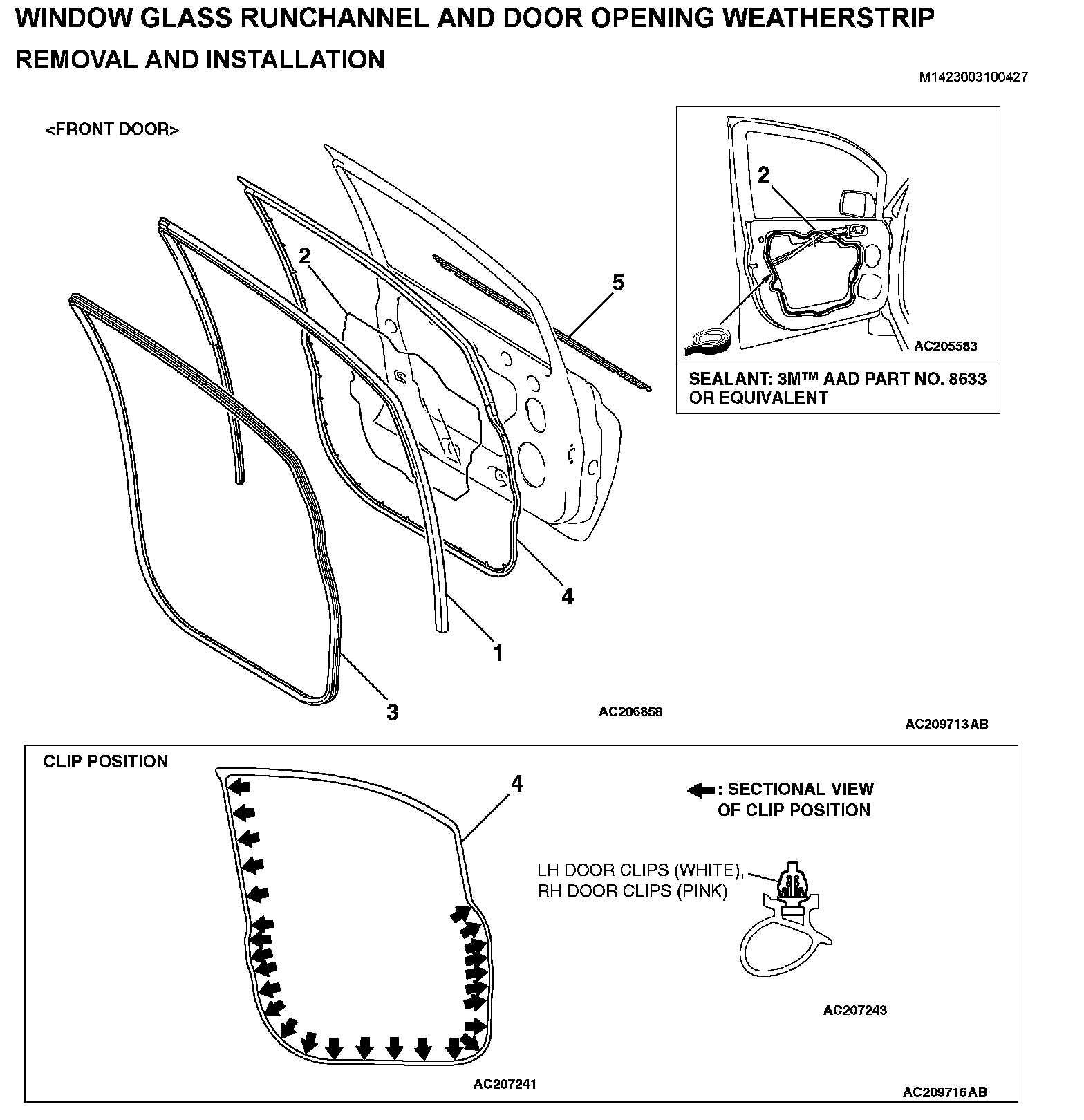 WINDOW GLASS RUNCHANNEL AND DOOR OPENING WEATHERSTRIP
REMOVAL AND INSTALLATION

M1423003100427

<FRONT DOOR>

2

5

4

1

3

AC206858

2

AC205583

SEALANT: 3M™ AAD PART NO. 8633 OR EQUIVALENT

AC209713AB

CLIP POSITION

4

: SECTIONAL VIEW OF CLIP POSITION

LH DOOR CLIPS (WHITE), RH DOOR CLIPS (PINK)

AC207243

AC207241

AC209716AB