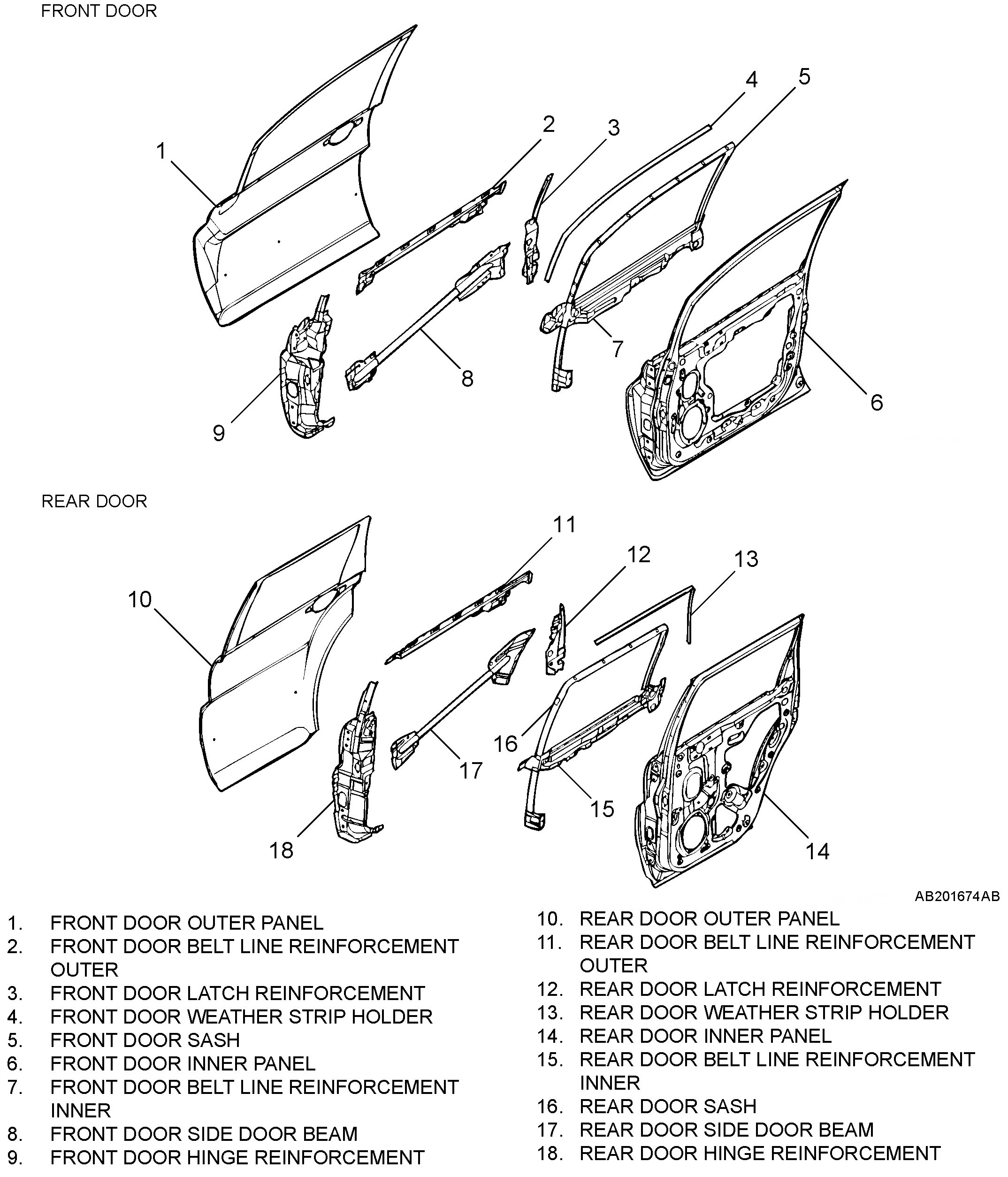 FRONT DOOR

1
2
3
4
5
6
7
8
9

REAR DOOR

10
11
12
13
14
15
16
17
18

AB201674AB

1. FRONT DOOR OUTER PANEL
2. FRONT DOOR BELT LINE REINFORCEMENT OUTER
3. FRONT DOOR LATCH REINFORCEMENT
4. FRONT DOOR WEATHER STRIP HOLDER
5. FRONT DOOR SASH
6. FRONT DOOR INNER PANEL
7. FRONT DOOR BELT LINE REINFORCEMENT INNER
8. FRONT DOOR SIDE DOOR BEAM
9. FRONT DOOR HINGE REINFORCEMENT

10. REAR DOOR OUTER PANEL
11. REAR DOOR BELT LINE REINFORCEMENT OUTER
12. REAR DOOR LATCH REINFORCEMENT
13. REAR DOOR WEATHER STRIP HOLDER
14. REAR DOOR INNER PANEL
15. REAR DOOR BELT LINE REINFORCEMENT INNER
16. REAR DOOR SASH
17. REAR DOOR SIDE DOOR BEAM
18. REAR DOOR HINGE REINFORCEMENT