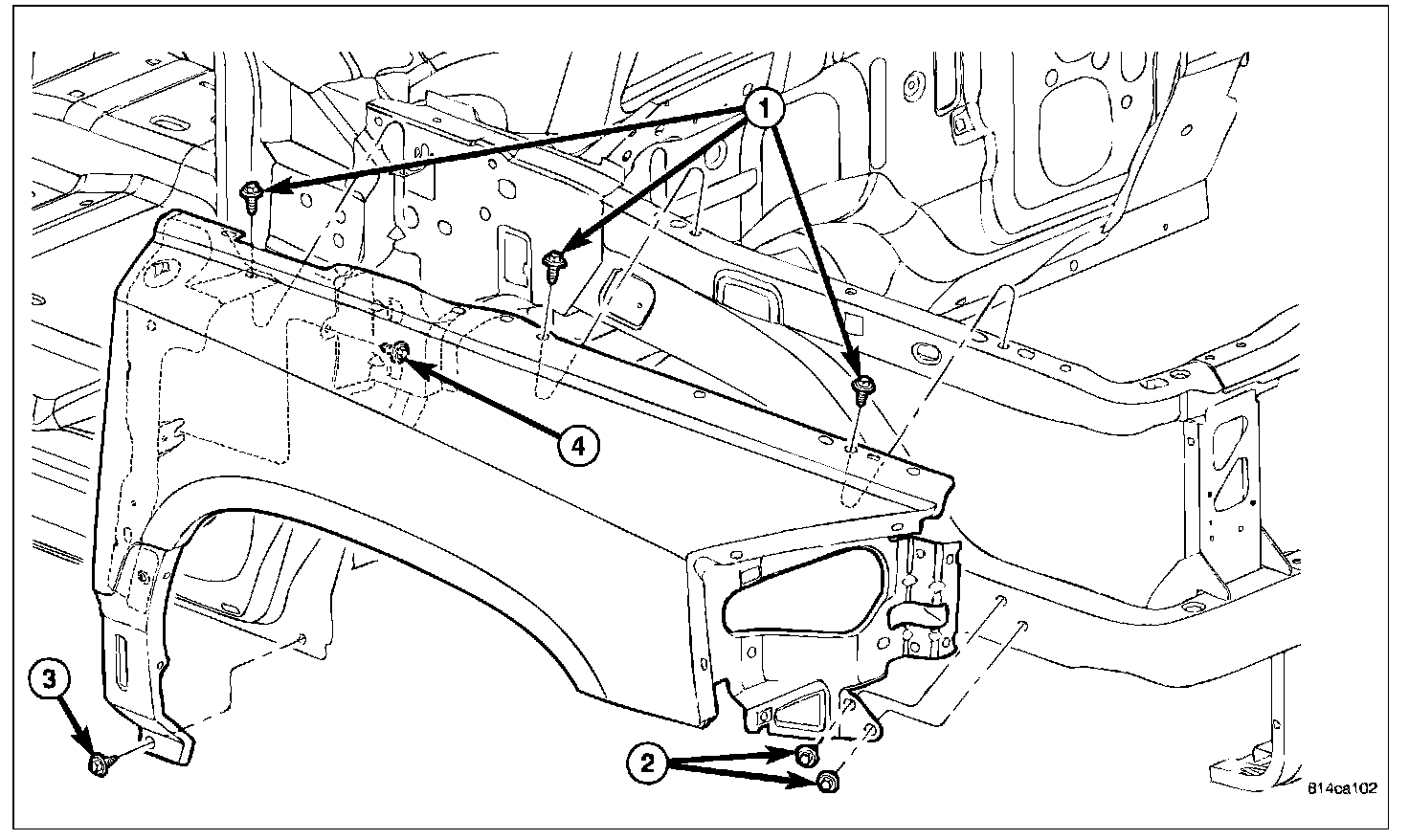 1
4
3
2
814ca102