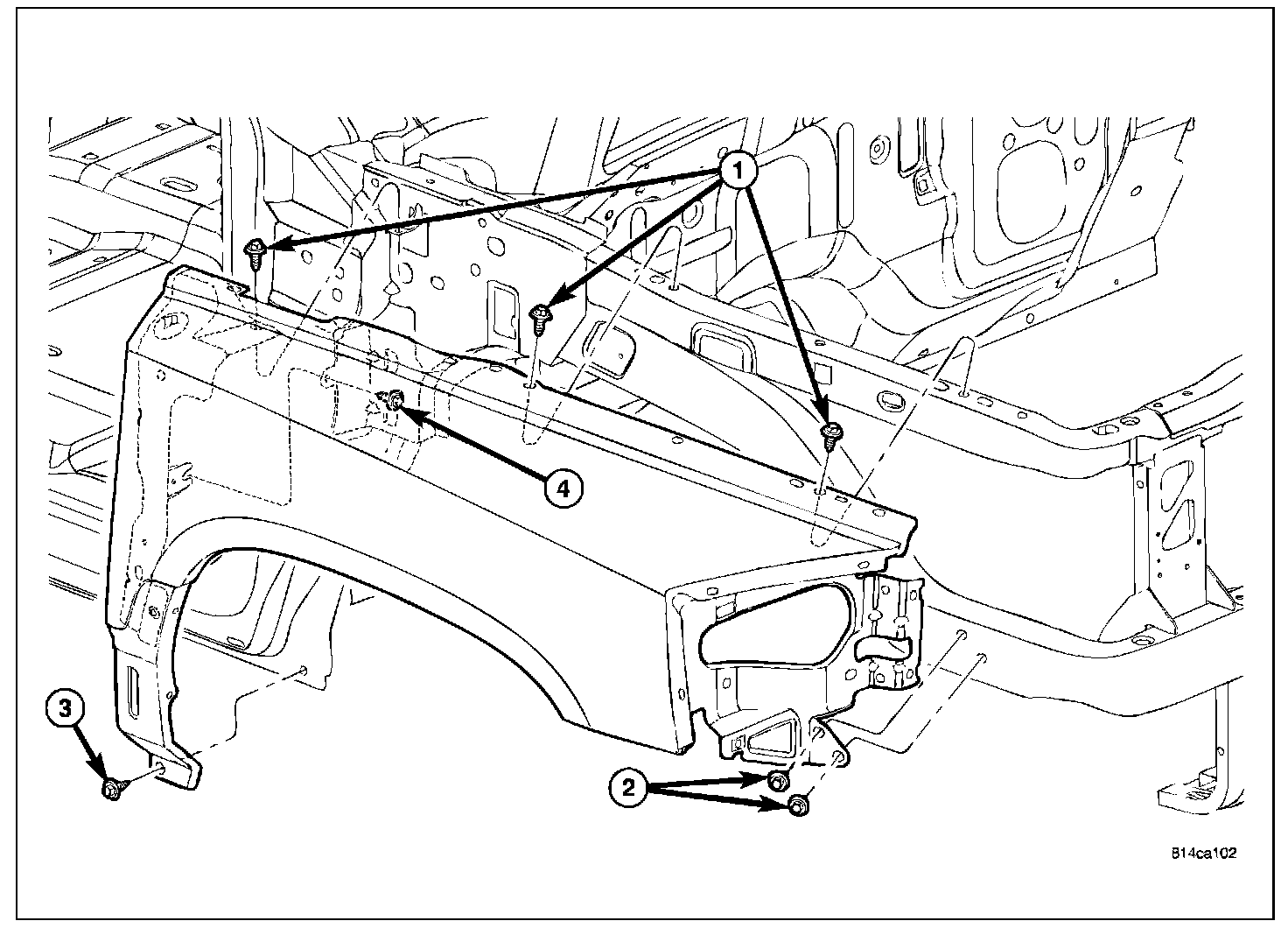 1
4
3
2
814ca102