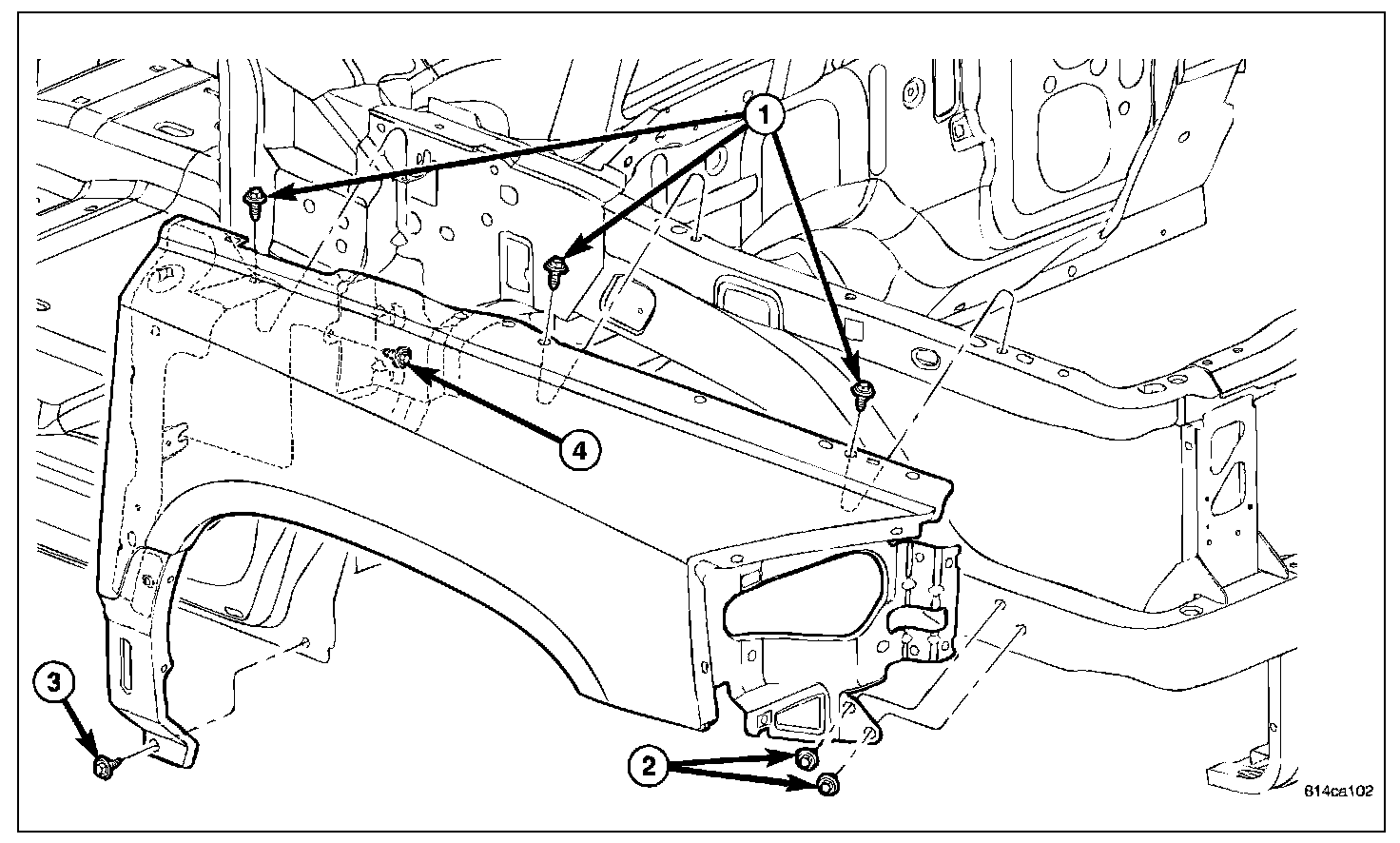 1

4

3

2

814ca102