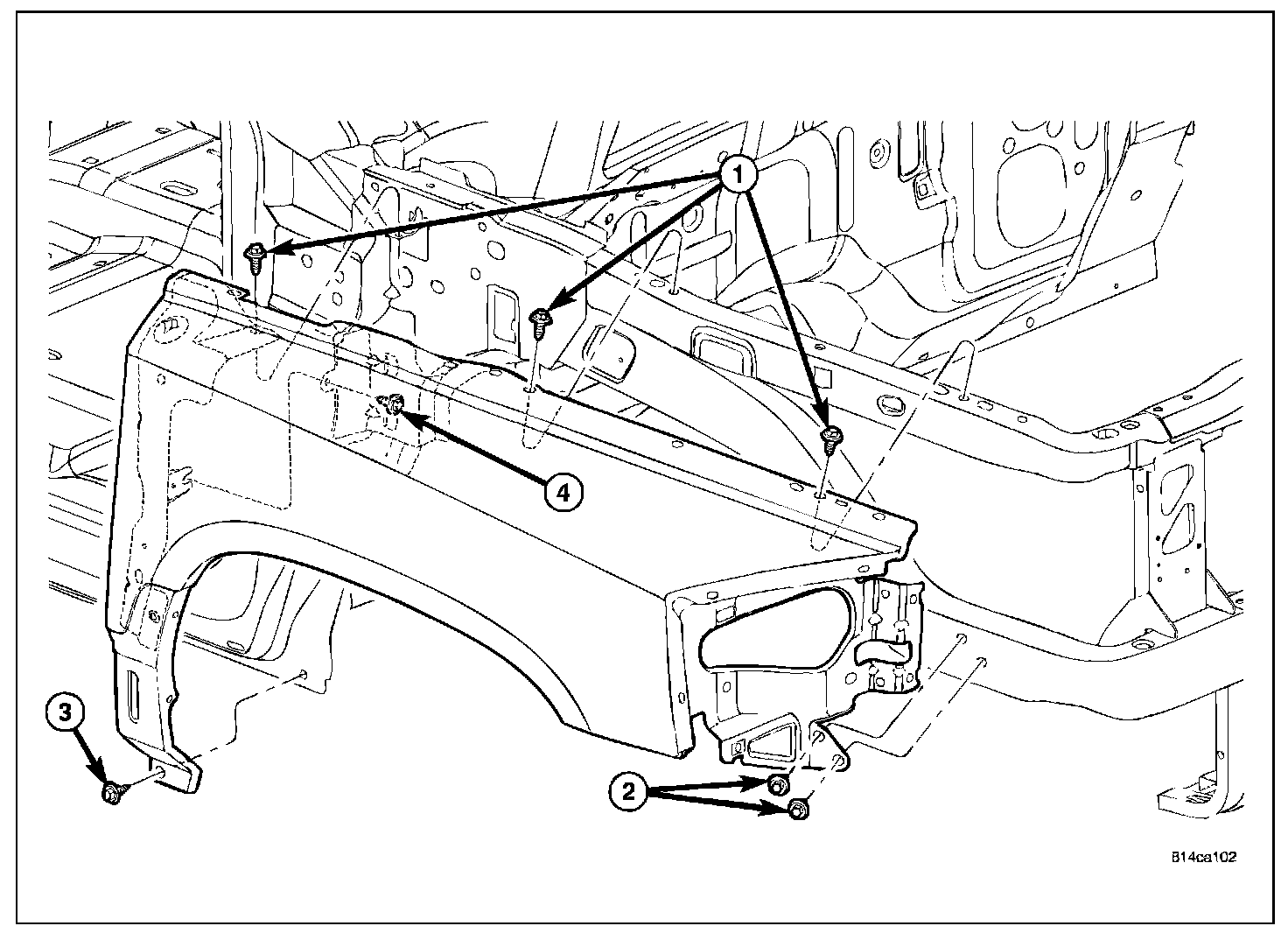 1
4
3
2
814ca102