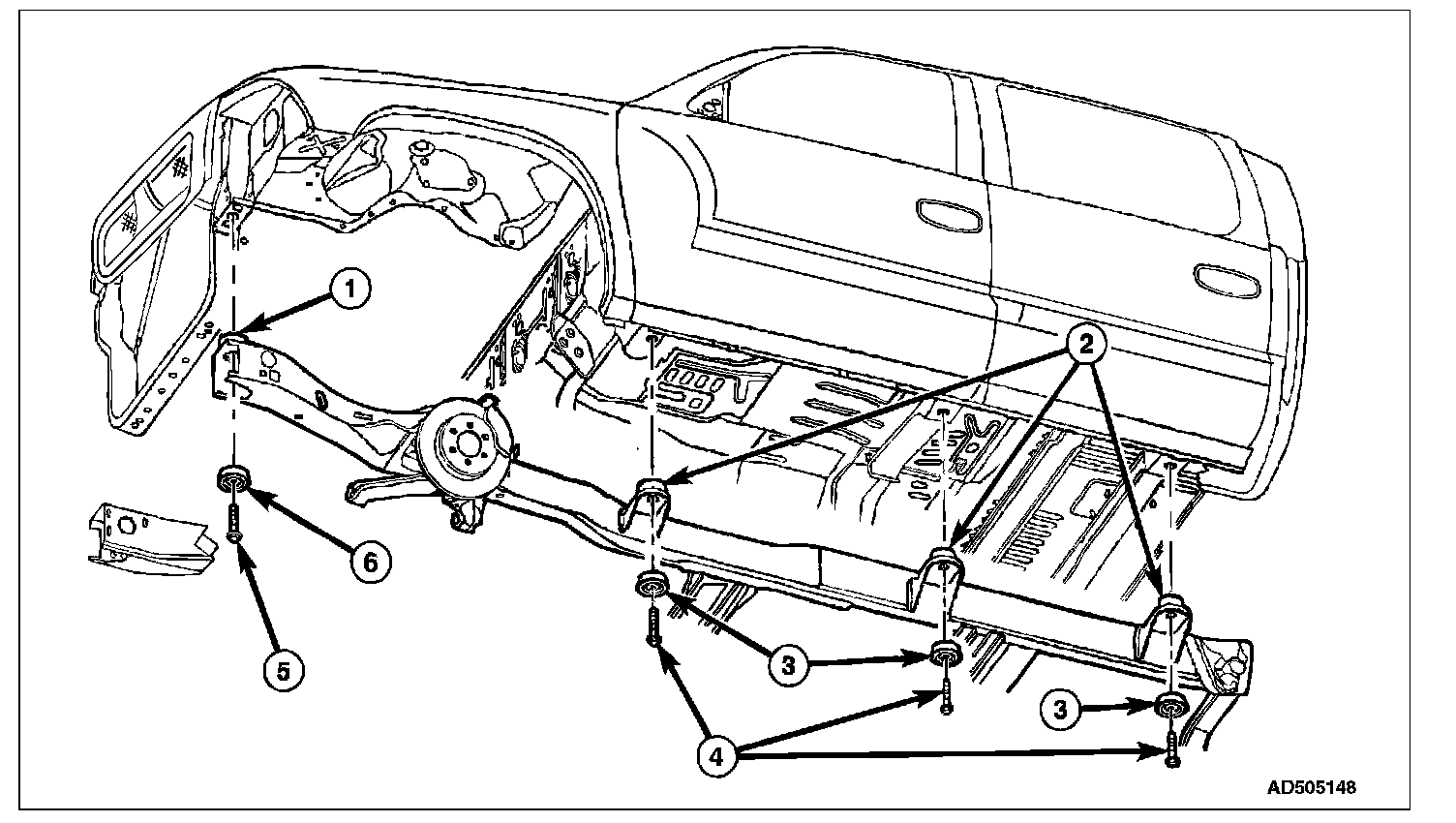 1
2
6
5
3
3
4
AD505148