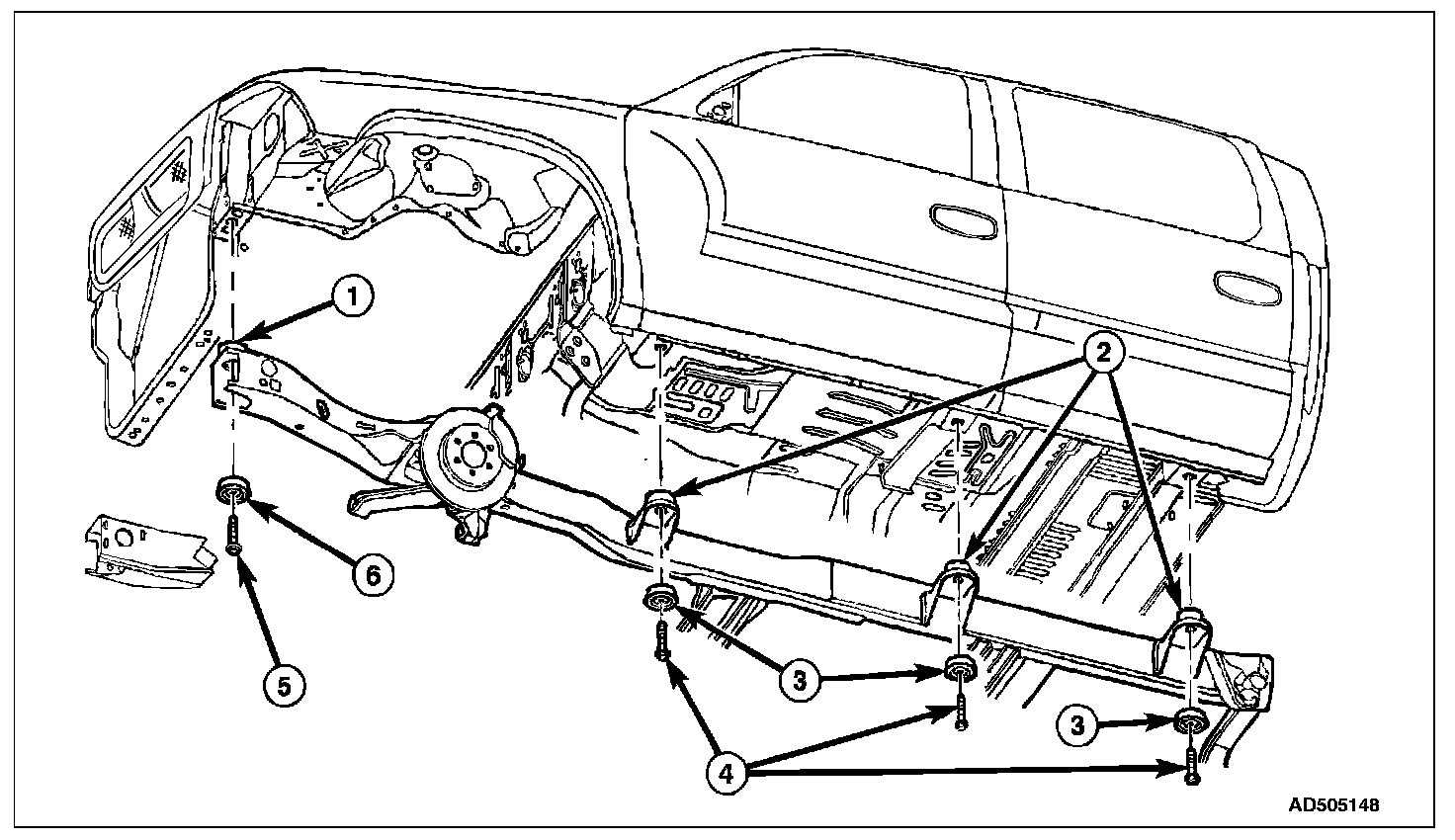 1
2
6
5
3
3
4
AD505148