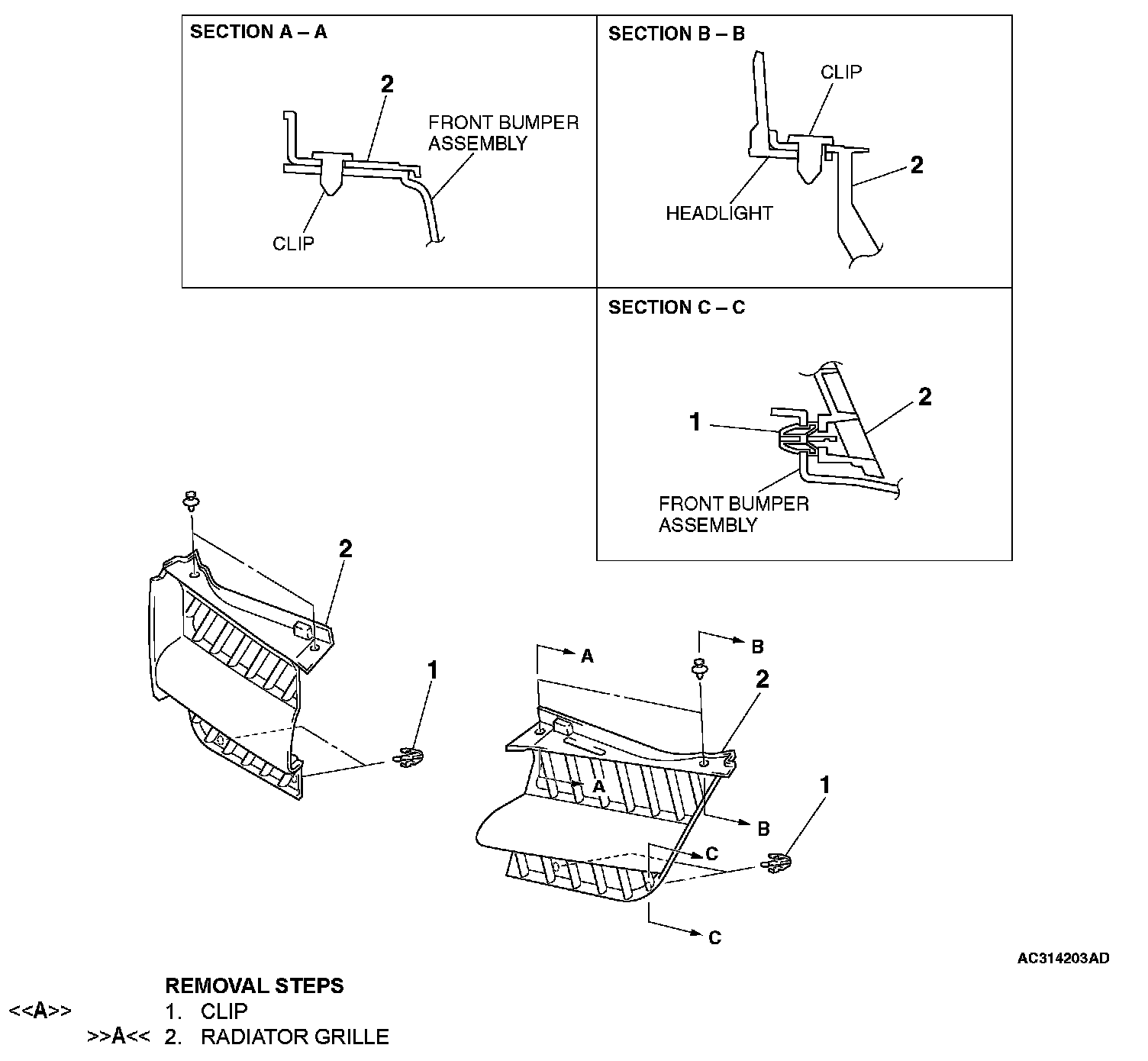 SECTION A – A

2

FRONT BUMPER ASSEMBLY

CLIP

SECTION B – B

CLIP

2

HEADLIGHT

SECTION C – C

1

2

FRONT BUMPER ASSEMBLY

2

1

A

B

2

A

B

1

C

C

AC314203AD

REMOVAL STEPS
<<A>> 1. CLIP
>>A<< 2. RADIATOR GRILLE