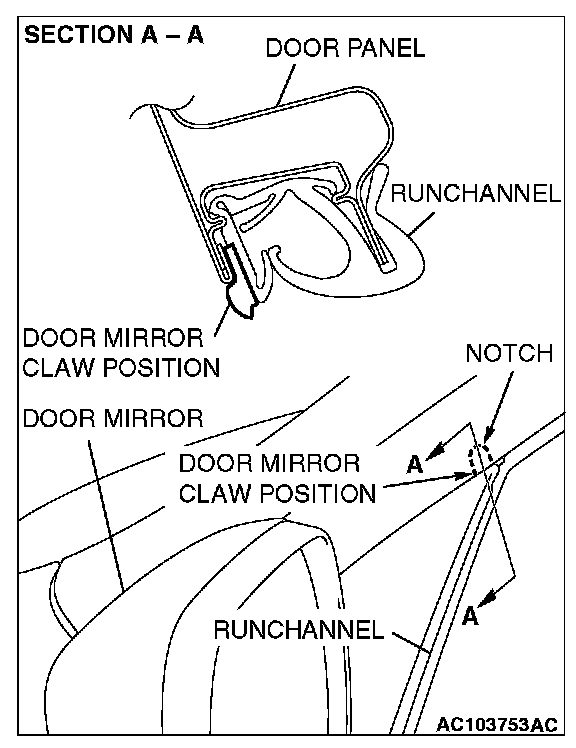 SECTION A – A

DOOR PANEL

RUNCHANNEL

DOOR MIRROR CLAW POSITION

NOTCH

DOOR MIRROR

DOOR MIRROR CLAW POSITION

A

A

RUNCHANNEL

AC103753AC