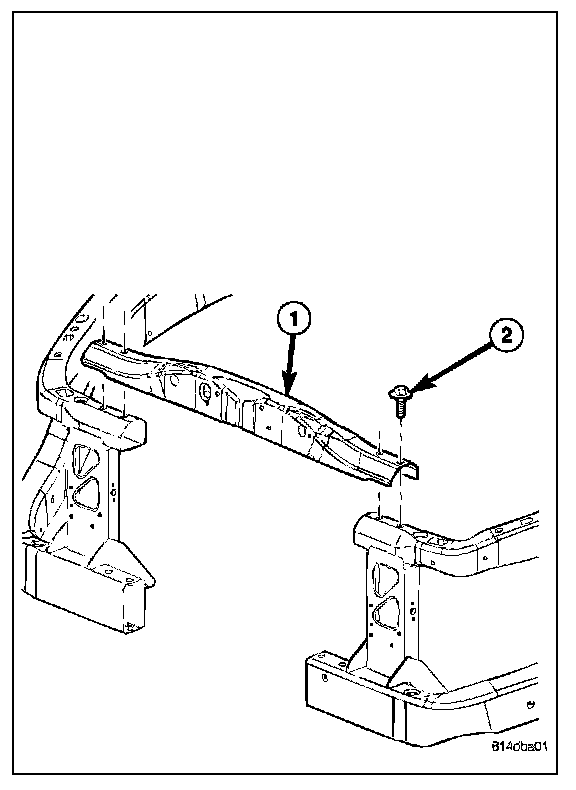 1
2
814dba01