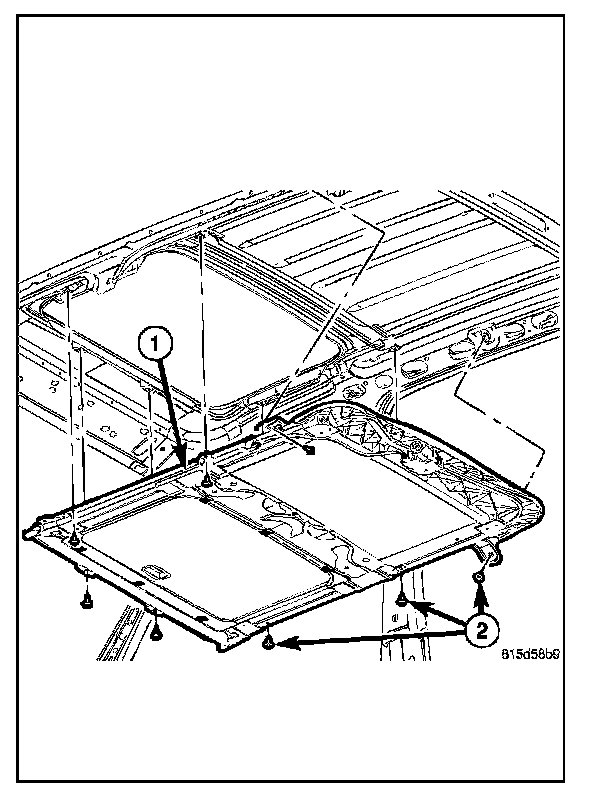 1

2

815d58b9