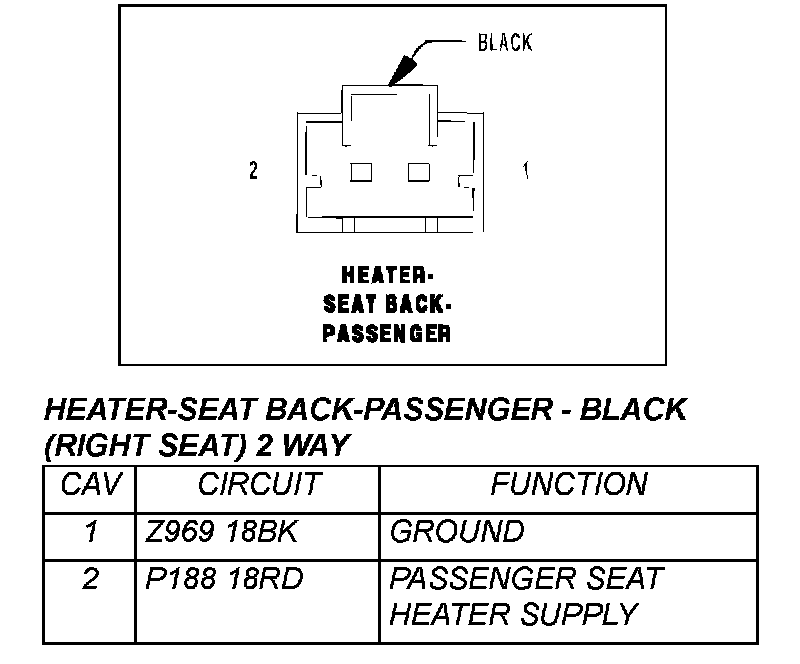 BLACK

2

1

HEATER-
SEAT BACK-
PASSENGER

HEATER-SEAT BACK-PASSENGER - BLACK (RIGHT SEAT) 2 WAY

| CAV | CIRCUIT | FUNCTION |
|---|---|---|
| 1 | Z969 18BK | GROUND |
| 2 | P188 18RD | PASSENGER SEAT HEATER SUPPLY |