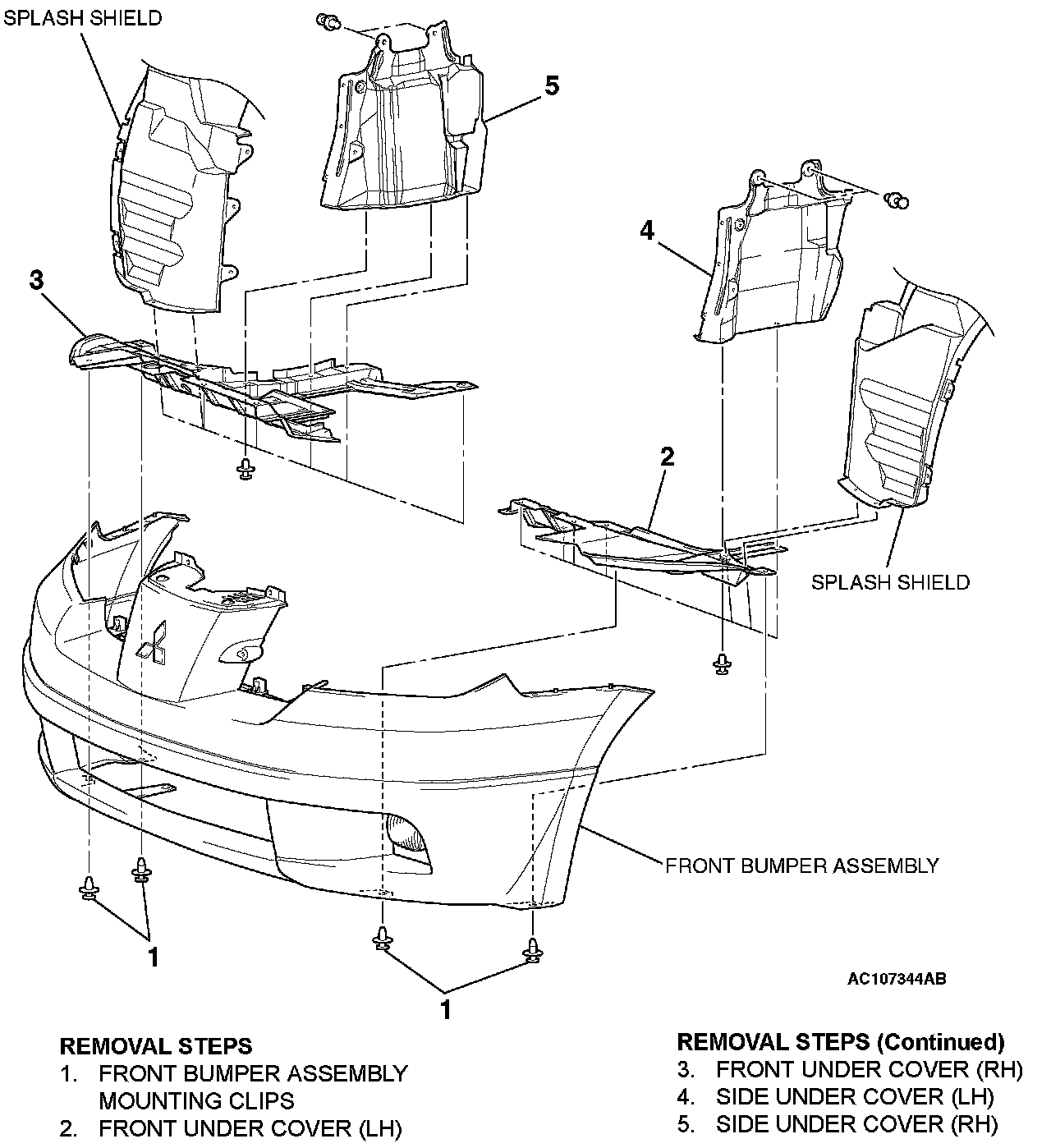 SPLASH SHIELD

5

4

3

2

SPLASH SHIELD

FRONT BUMPER ASSEMBLY

1

1

AC107344AB

REMOVAL STEPS
1. FRONT BUMPER ASSEMBLY MOUNTING CLIPS
2. FRONT UNDER COVER (LH)

REMOVAL STEPS (Continued)
3. FRONT UNDER COVER (RH)
4. SIDE UNDER COVER (LH)
5. SIDE UNDER COVER (RH)