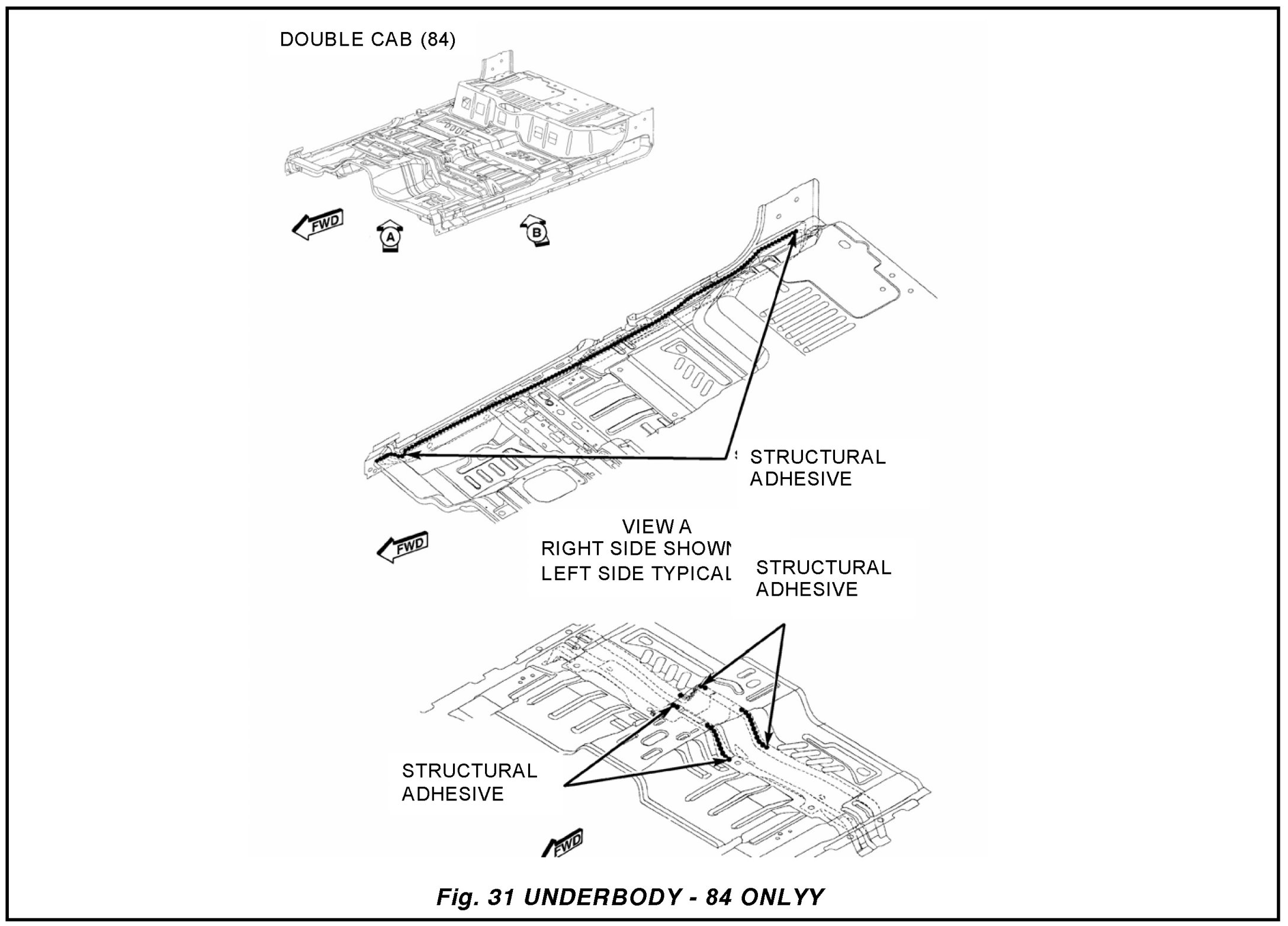 DOUBLE CAB (84)

FWD

A

B

STRUCTURAL ADHESIVE

FWD

VIEW A
RIGHT SIDE SHOWN
LEFT SIDE TYPICAL

STRUCTURAL ADHESIVE

STRUCTURAL ADHESIVE

FWD

Fig. 31 UNDERBODY - 84 ONLYY