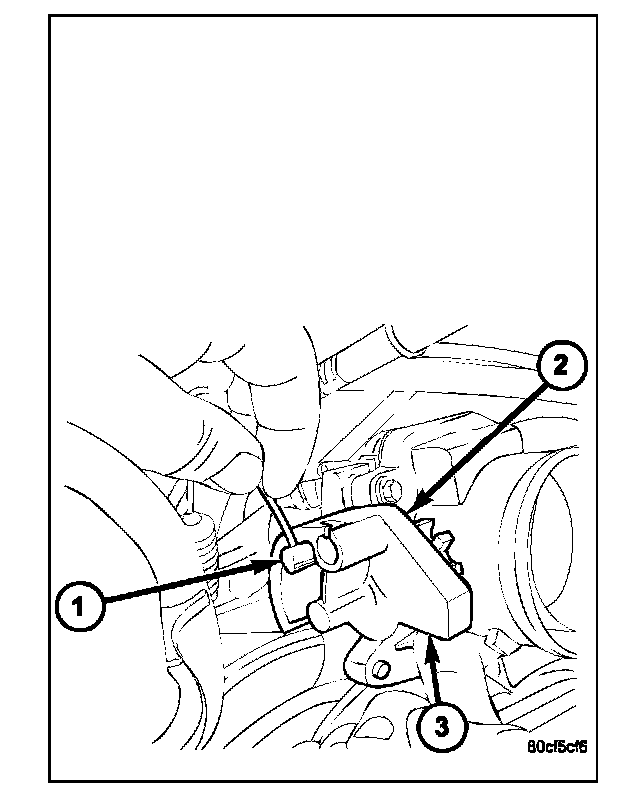 2
1
3
80cf5cf6