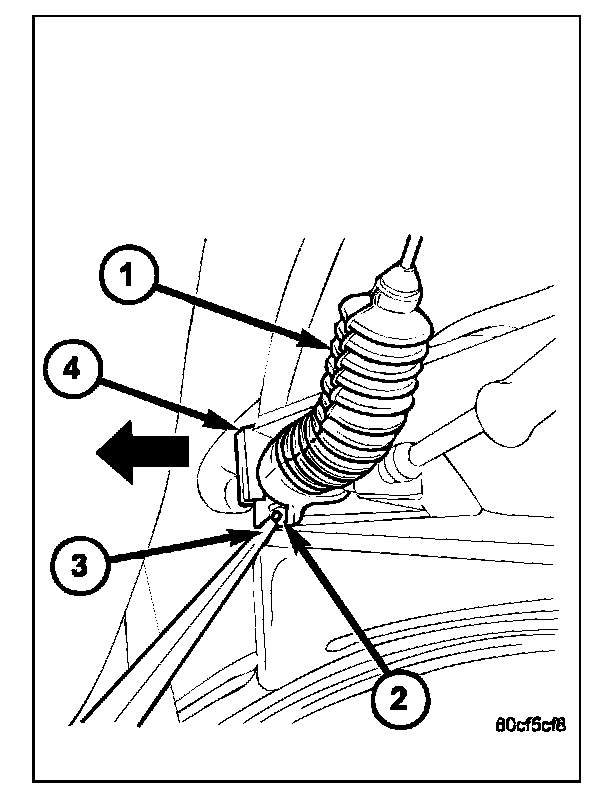 1
4
3
2
80cf5cf8