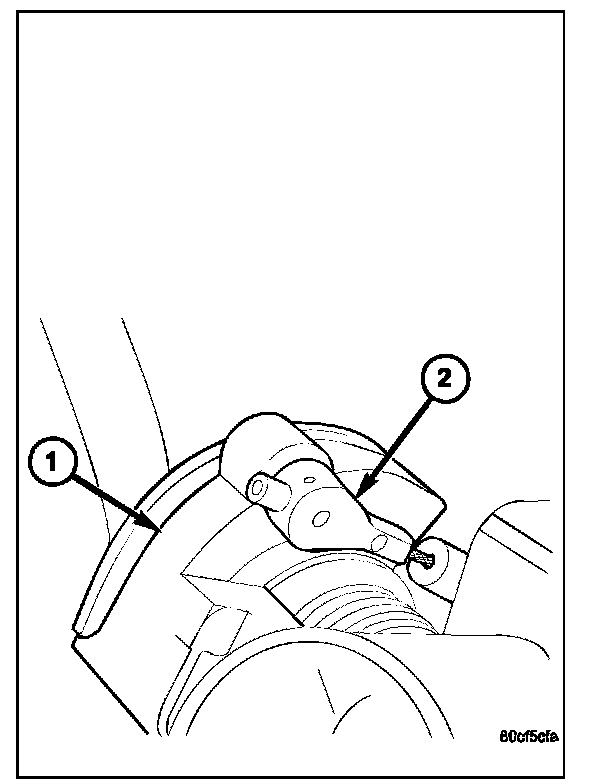 2

1

80cf5cfa