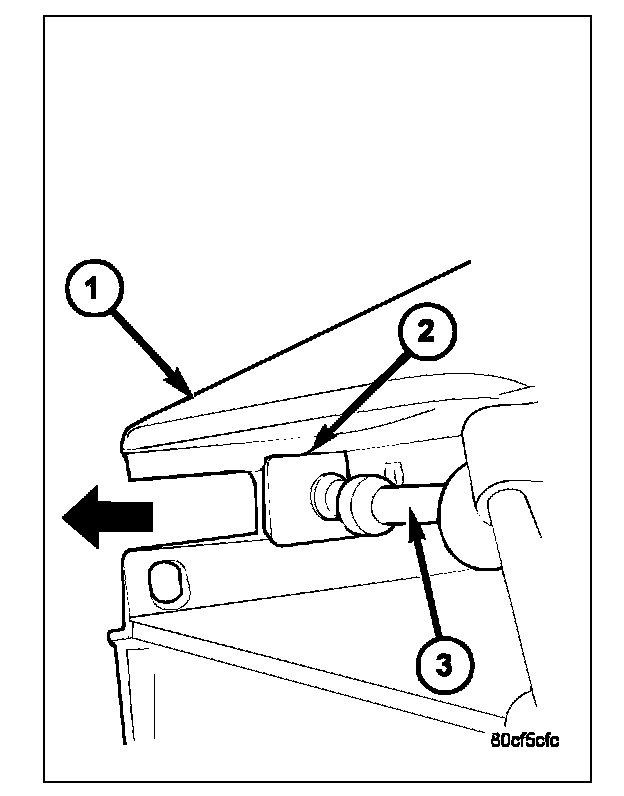 1
2
3
80cf5cfc