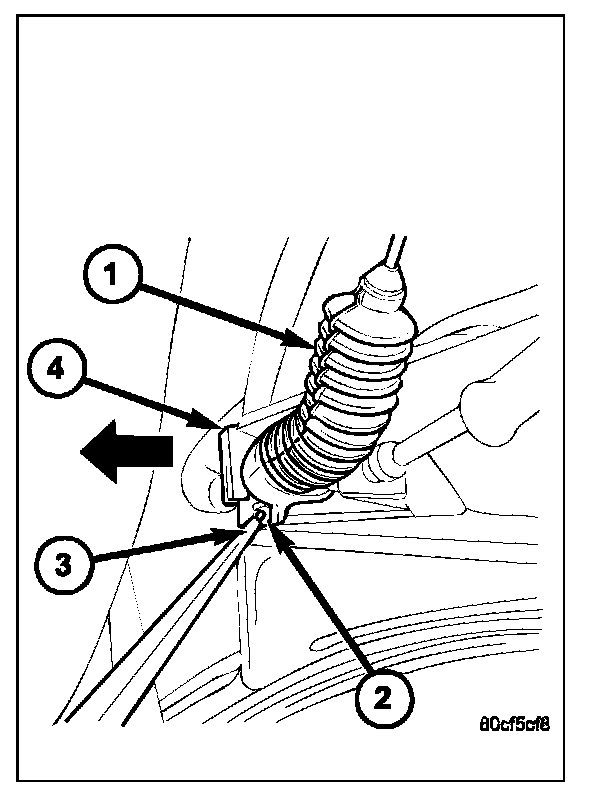 1
4
3
2
80cf5cf8