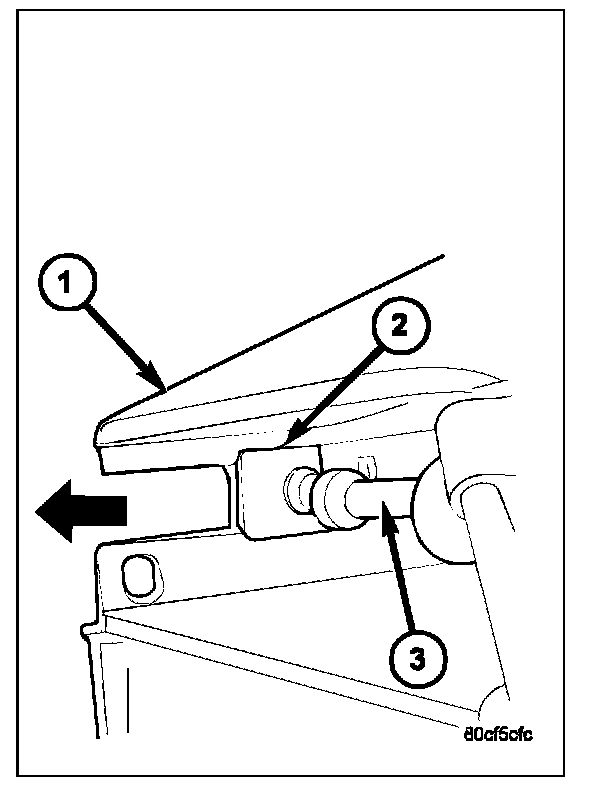 1
2
3
80cf5cfc