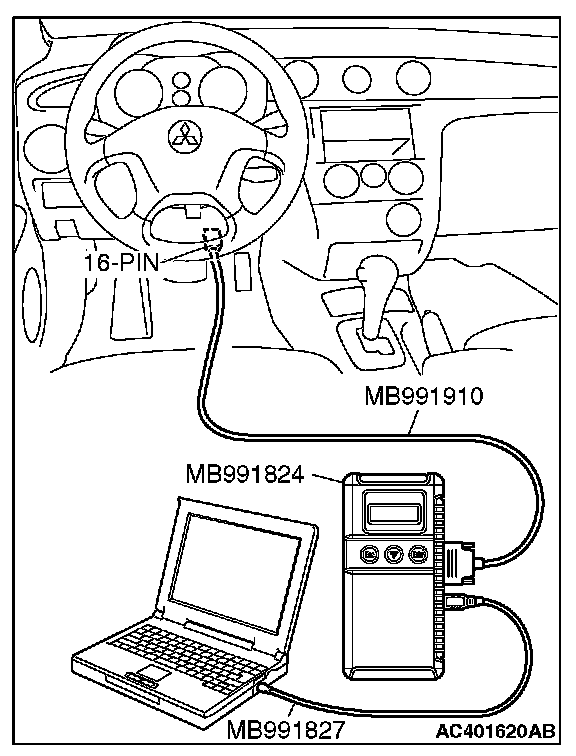 16-PIN

MB991910

MB991824

MB991827

AC401620AB