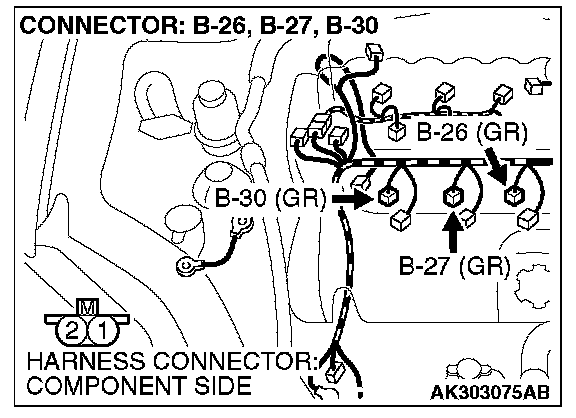 CONNECTOR: B-26, B-27, B-30

B-26 (GR)

B-30 (GR)

B-27 (GR)

M

2 1

HARNESS CONNECTOR:
COMPONENT SIDE

AK303075AB