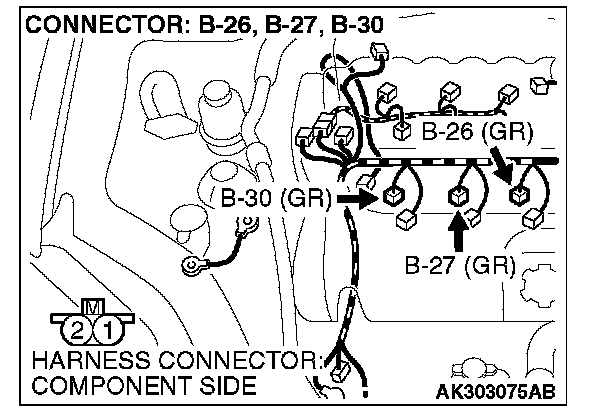 CONNECTOR: B-26, B-27, B-30

B-26 (GR)

B-30 (GR)

B-27 (GR)

M

2 1

HARNESS CONNECTOR: COMPONENT SIDE

AK303075AB