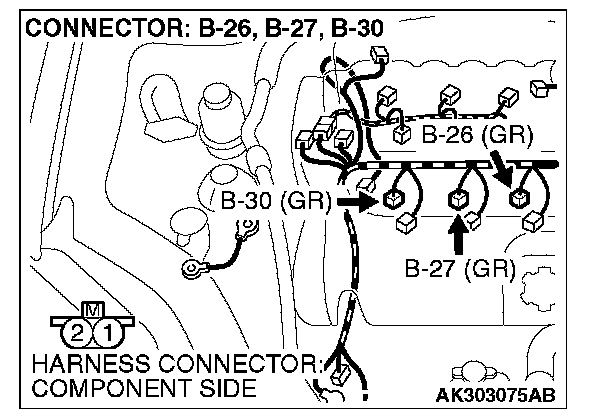 CONNECTOR: B-26, B-27, B-30

B-26 (GR)

B-30 (GR)

B-27 (GR)

M

2 1

HARNESS CONNECTOR: COMPONENT SIDE

AK303075AB