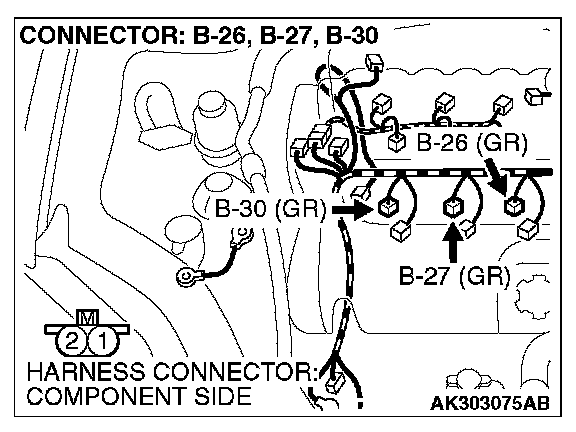 CONNECTOR: B-26, B-27, B-30

B-26 (GR)

B-30 (GR)

B-27 (GR)

M

2 1

HARNESS CONNECTOR: COMPONENT SIDE

AK303075AB