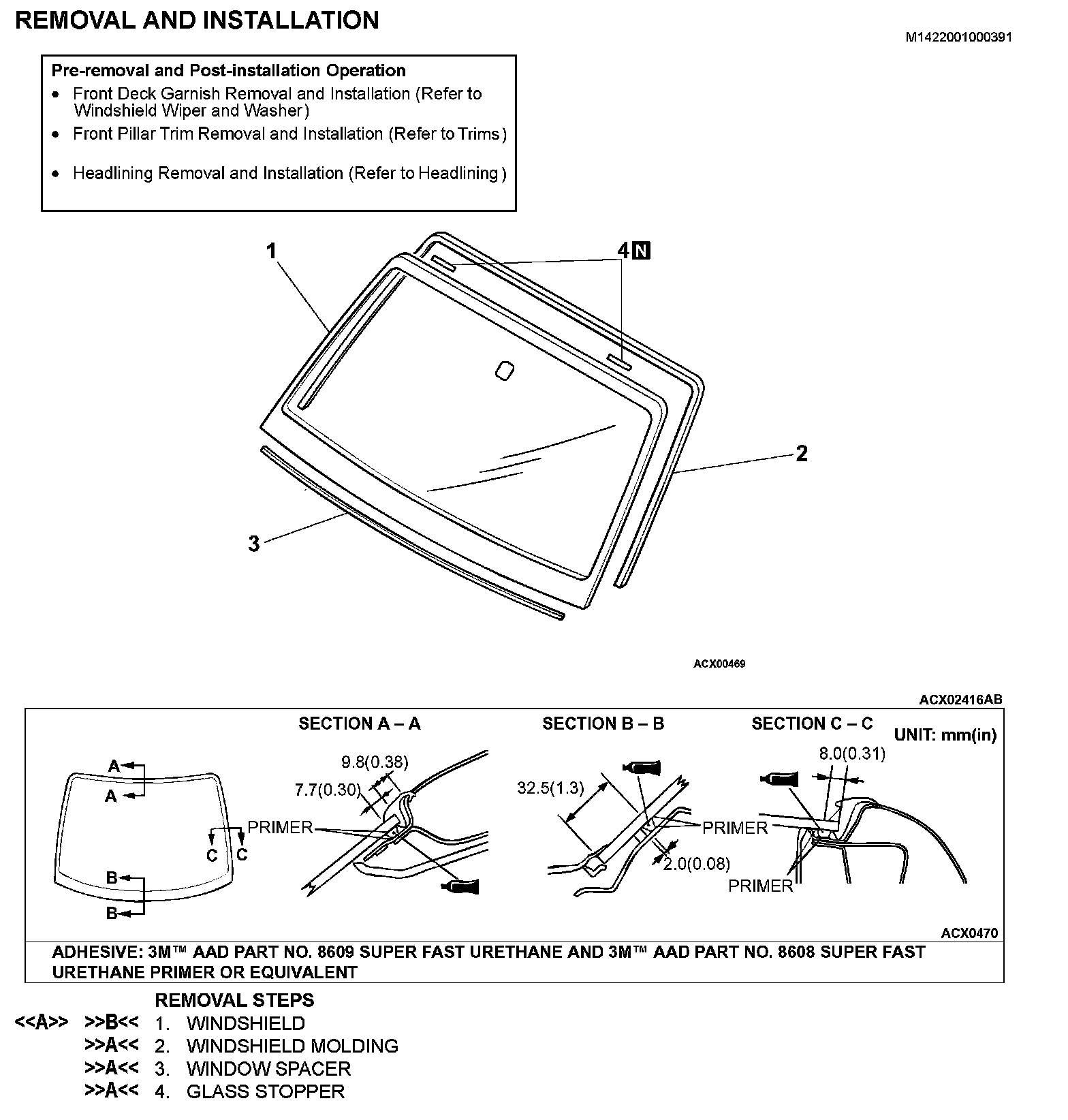 REMOVAL AND INSTALLATION

M1422001000391

Pre-removal and Post-installation Operation
• Front Deck Garnish Removal and Installation (Refer to Windshield Wiper and Washer)
• Front Pillar Trim Removal and Installation (Refer to Trims)
• Headlining Removal and Installation (Refer to Headlining)

1
4 N
2
3

ACX00469

ACX02416AB

SECTION A – A
SECTION B – B
SECTION C – C
UNIT: mm(in)

A
A
C
C
B
B

9.8(0.38)
7.7(0.30)
PRIMER

32.5(1.3)
PRIMER
2.0(0.08)

8.0(0.31)
PRIMER

ACX0470

ADHESIVE: 3M™ AAD PART NO. 8609 SUPER FAST URETHANE AND 3M™ AAD PART NO. 8608 SUPER FAST URETHANE PRIMER OR EQUIVALENT

REMOVAL STEPS
<<A>> >>B<< 1. WINDSHIELD
>>A<< 2. WINDSHIELD MOLDING
>>A<< 3. WINDOW SPACER
>>A<< 4. GLASS STOPPER