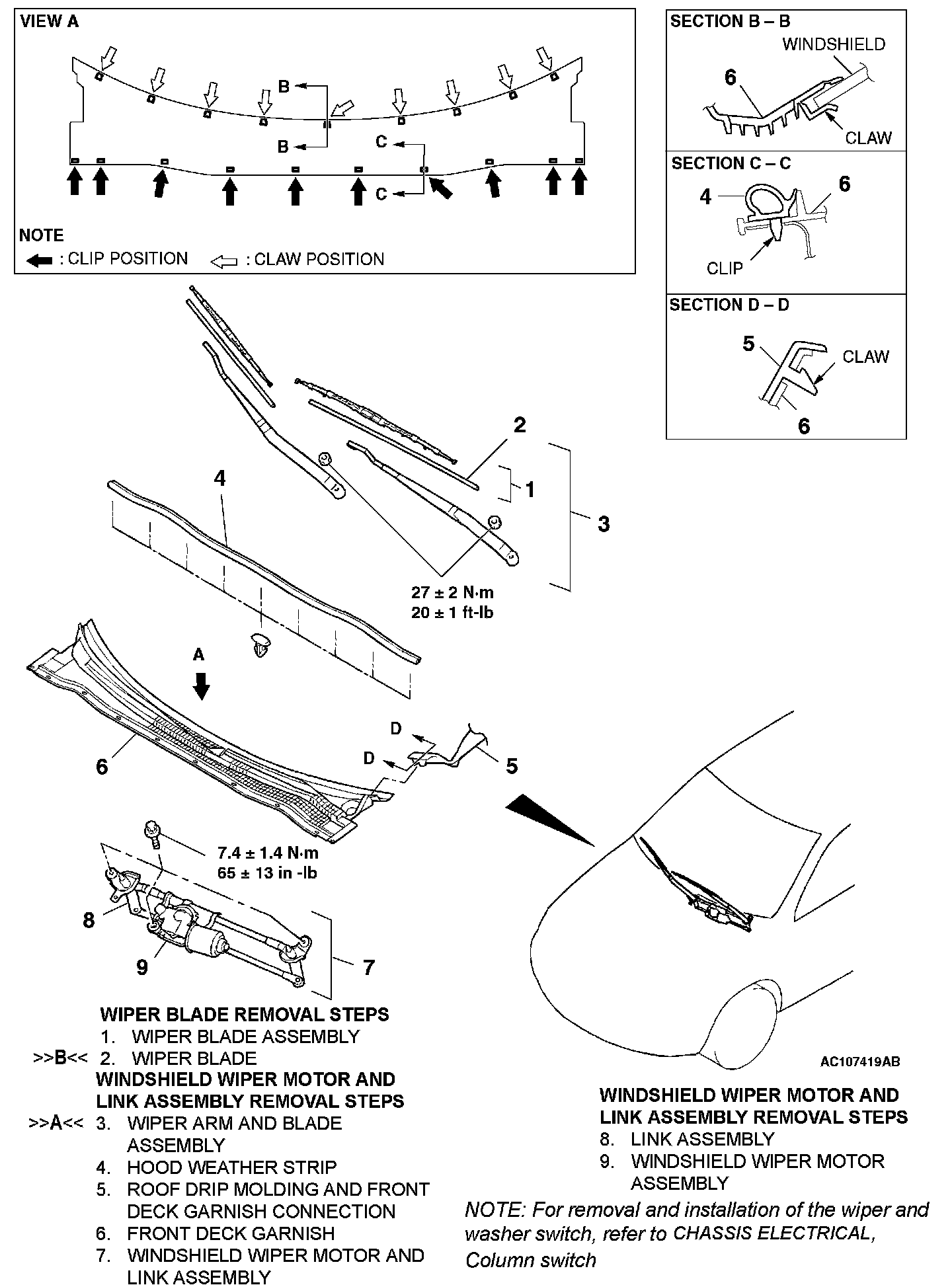 VIEW A

B

B

C

C

NOTE
: CLIP POSITION : CLAW POSITION

SECTION B – B
WINDSHIELD
6
CLAW

SECTION C – C
4
6
CLIP

SECTION D – D
5
CLAW
6

2
1
3
4
27 ± 2 N·m
20 ± 1 ft-lb
A
D
D
5
6
7.4 ± 1.4 N·m
65 ± 13 in -lb
8
9
7

AC107419AB

WIPER BLADE REMOVAL STEPS
1. WIPER BLADE ASSEMBLY
>>B<< 2. WIPER BLADE
WINDSHIELD WIPER MOTOR AND LINK ASSEMBLY REMOVAL STEPS
>>A<< 3. WIPER ARM AND BLADE ASSEMBLY
4. HOOD WEATHER STRIP
5. ROOF DRIP MOLDING AND FRONT DECK GARNISH CONNECTION
6. FRONT DECK GARNISH
7. WINDSHIELD WIPER MOTOR AND LINK ASSEMBLY

WINDSHIELD WIPER MOTOR AND LINK ASSEMBLY REMOVAL STEPS
8. LINK ASSEMBLY
9. WINDSHIELD WIPER MOTOR ASSEMBLY

NOTE: For removal and installation of the wiper and washer switch, refer to CHASSIS ELECTRICAL, Column switch