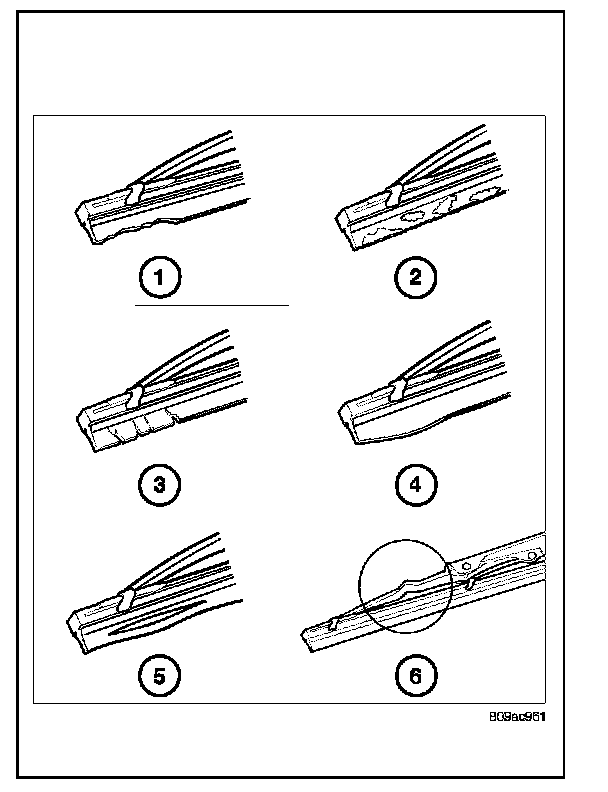 1
2
3
4
5
6
809ac961