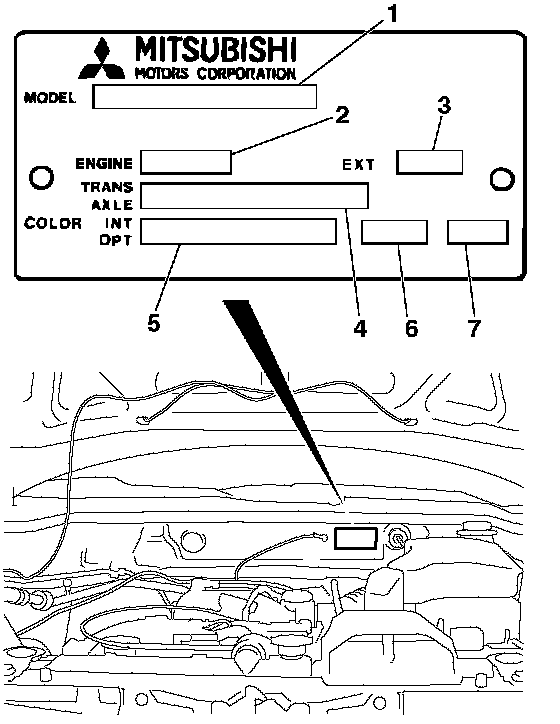 1
MITSUBISHI
MOTORS CORPORATION
MODEL
2
3
ENGINE
EXT
TRANS
AXLE
COLOR INT
OPT
5
4
6
7