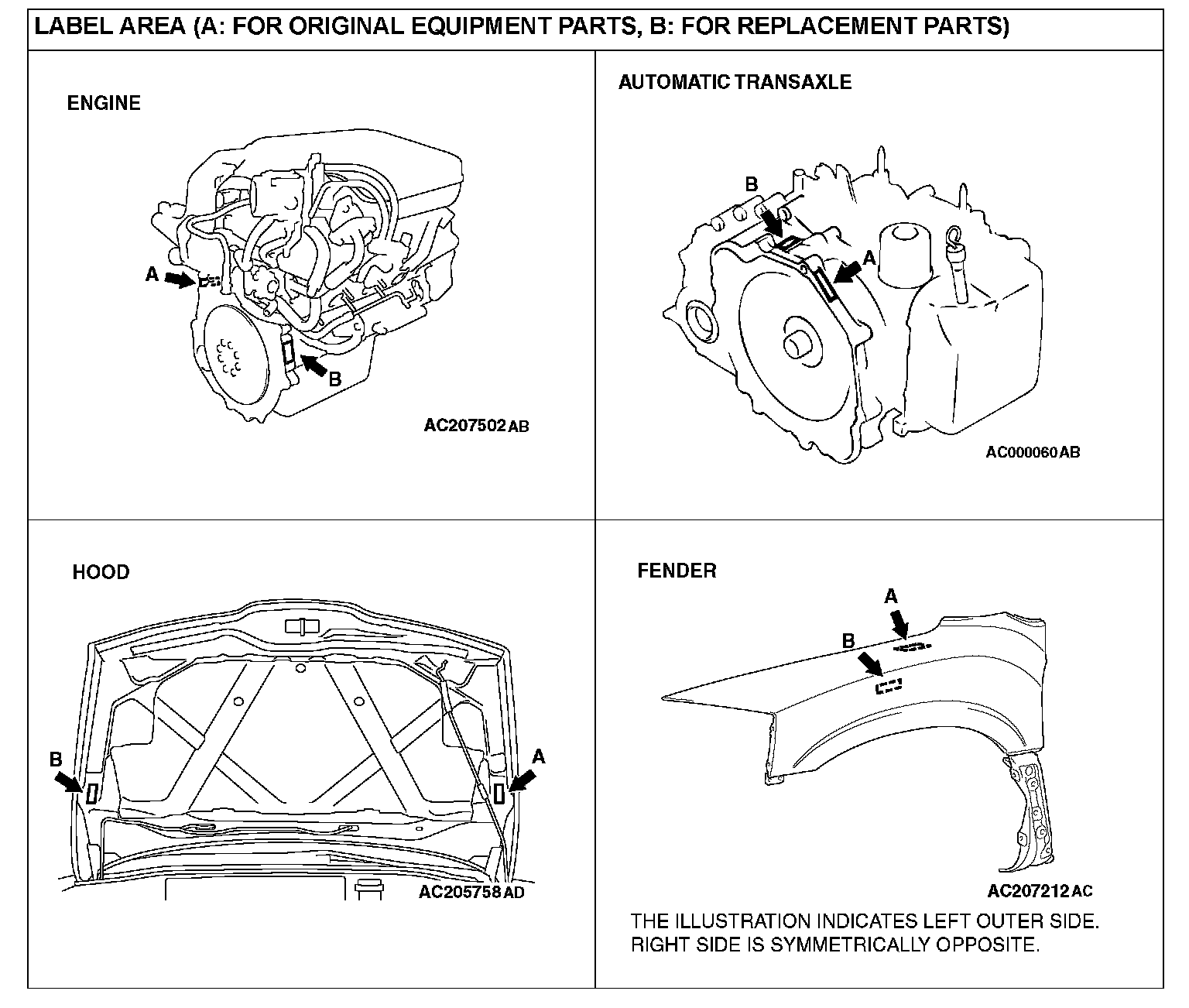 LABEL AREA (A: FOR ORIGINAL EQUIPMENT PARTS, B: FOR REPLACEMENT PARTS)

ENGINE

A

B

AC207502 AB

AUTOMATIC TRANSAXLE

B

A

AC000060 AB

HOOD

B

A

AC205758 AD

FENDER

A

B

AC207212 AC

THE ILLUSTRATION INDICATES LEFT OUTER SIDE. RIGHT SIDE IS SYMMETRICALLY OPPOSITE.