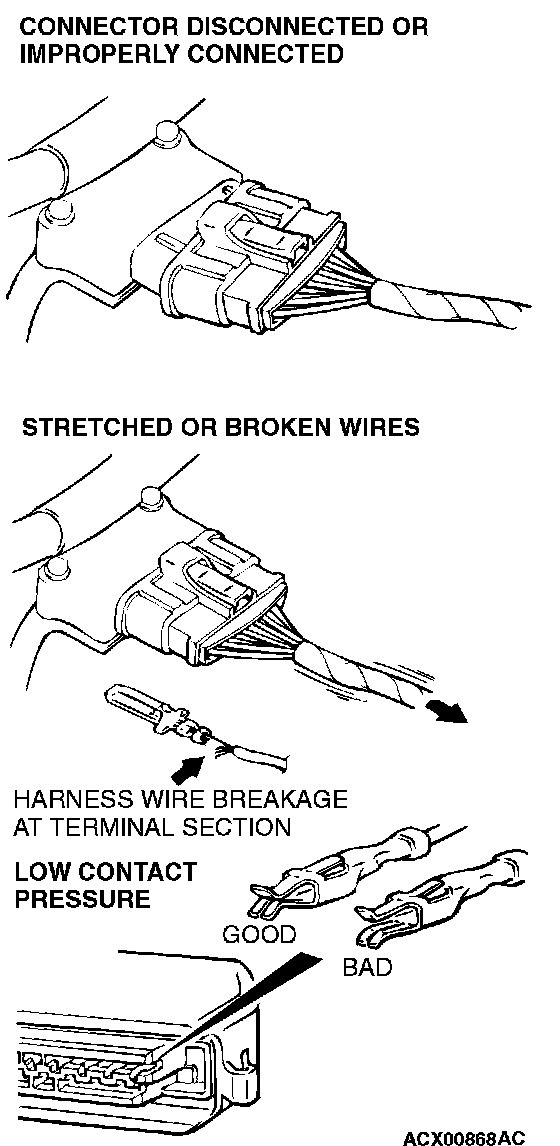 CONNECTOR DISCONNECTED OR IMPROPERLY CONNECTED

STRETCHED OR BROKEN WIRES

HARNESS WIRE BREAKAGE AT TERMINAL SECTION

LOW CONTACT PRESSURE

GOOD

BAD

ACX00868AC