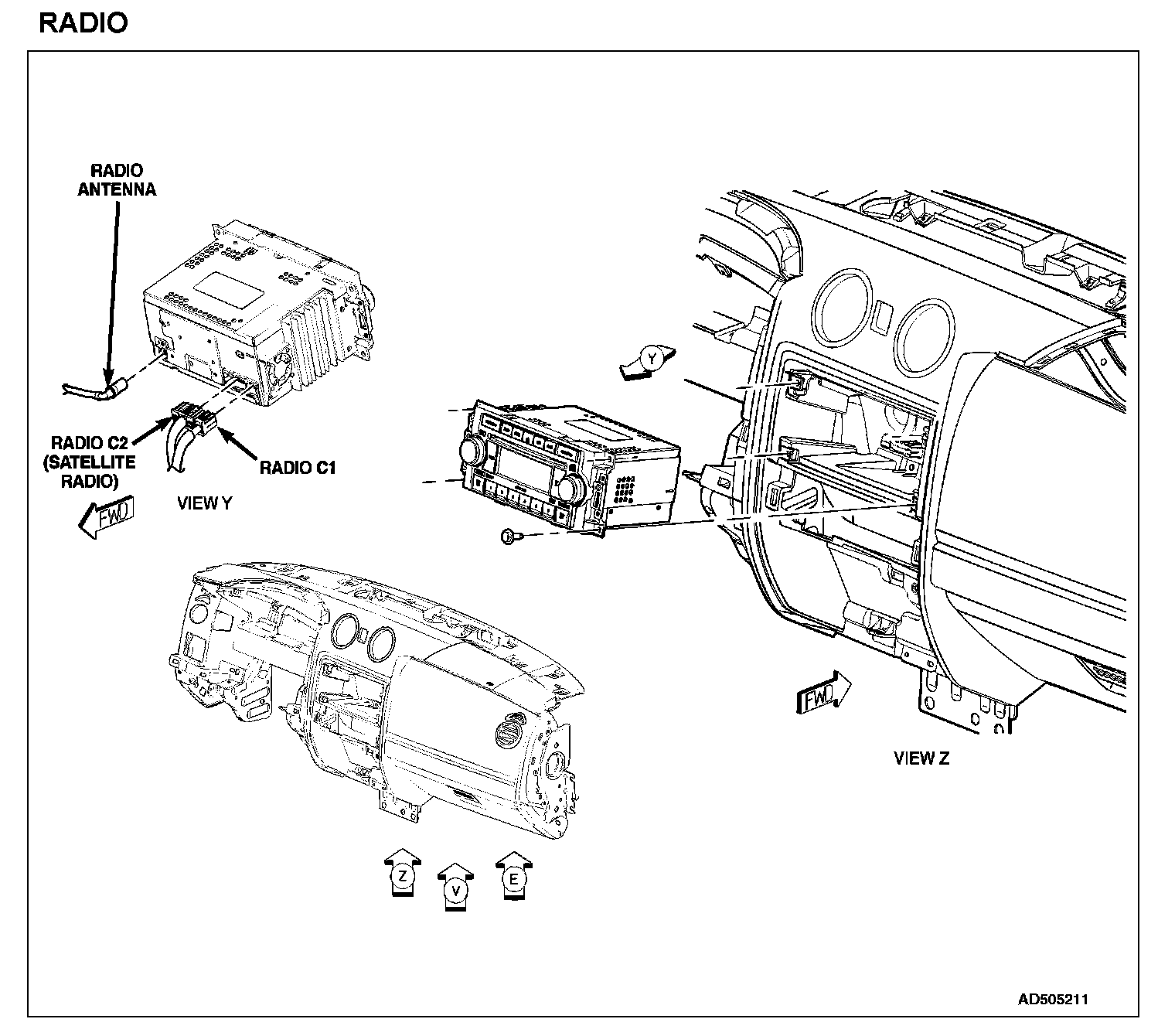 RADIO

RADIO ANTENNA

RADIO C2 (SATELLITE RADIO)

RADIO C1

VIEW Y

FWD

Y

FWD

VIEW Z

Z

V

E

AD505211