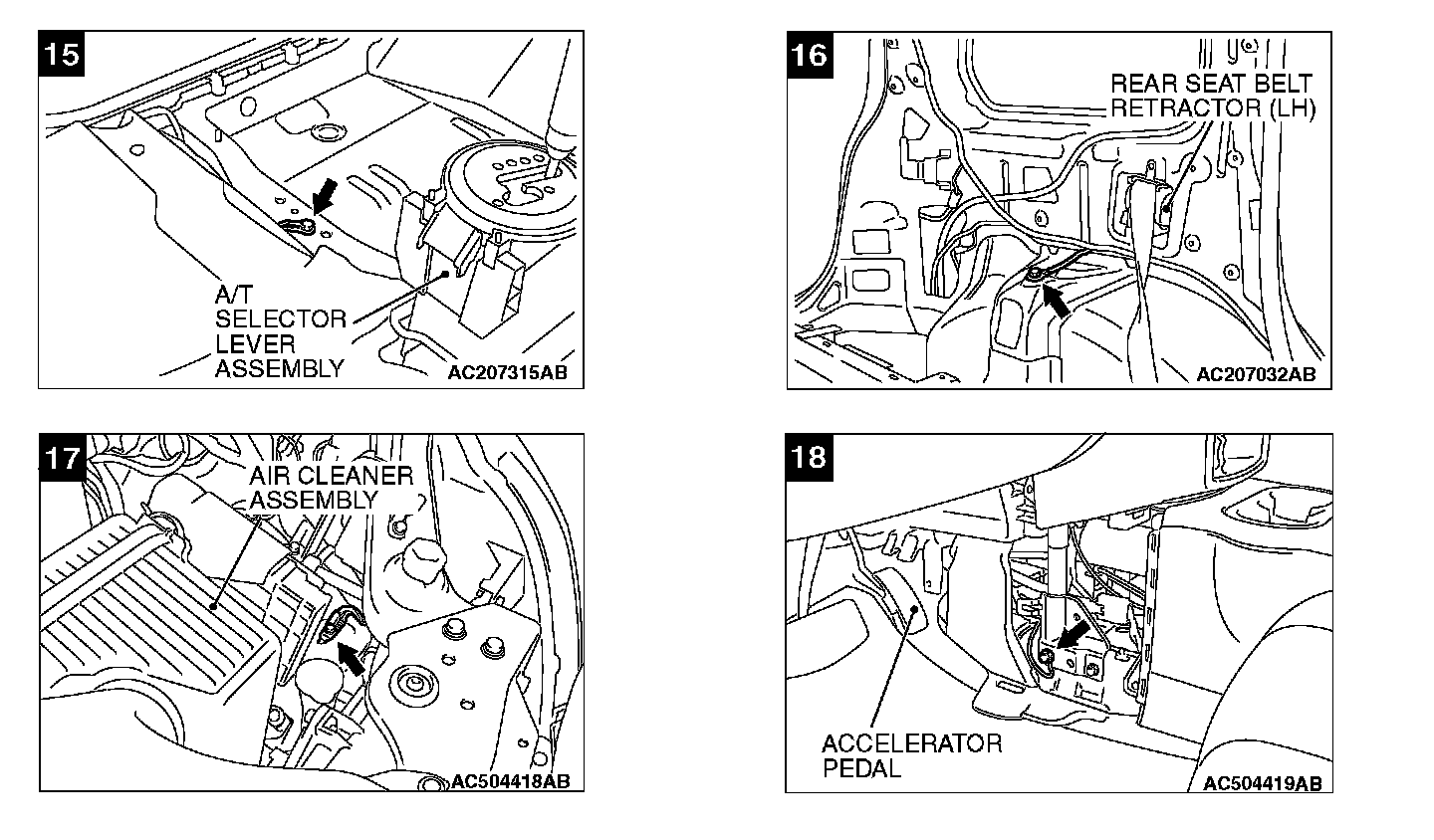 15

A/T SELECTOR LEVER ASSEMBLY

AC207315AB

16

REAR SEAT BELT RETRACTOR (LH)

AC207032AB

17

AIR CLEANER ASSEMBLY

AC504418AB

18

ACCELERATOR PEDAL

AC504419AB