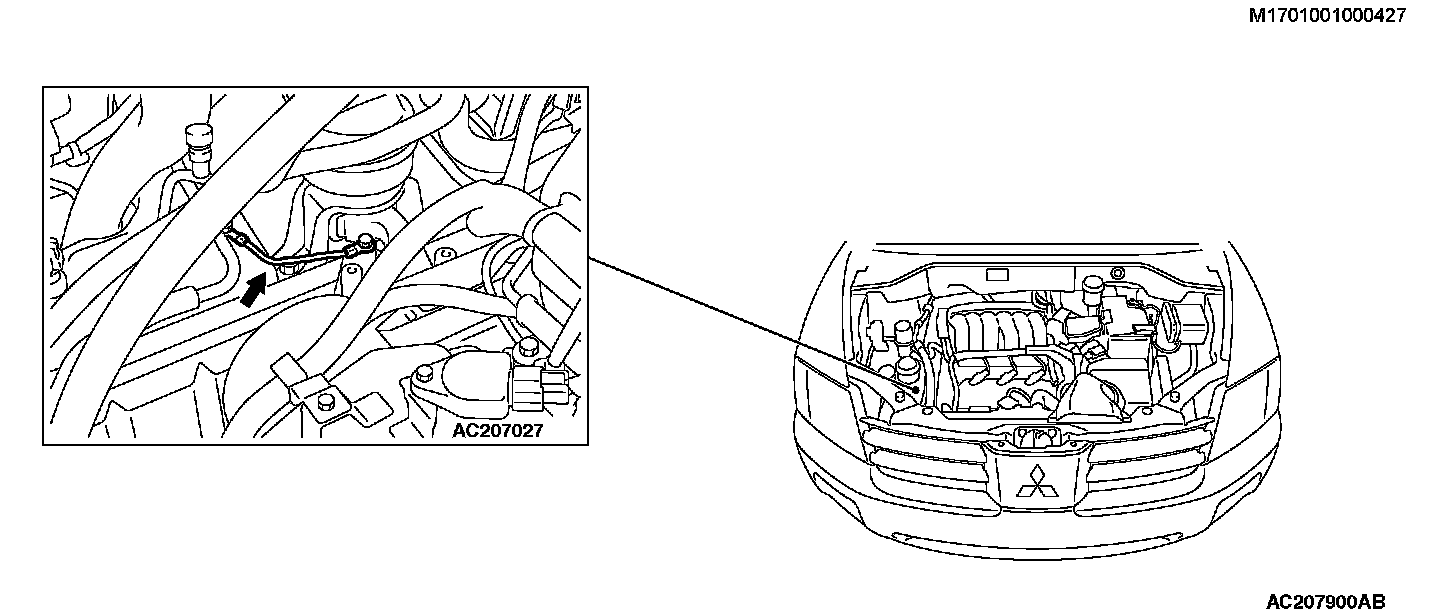 M1701001000427

AC207027

AC207900AB