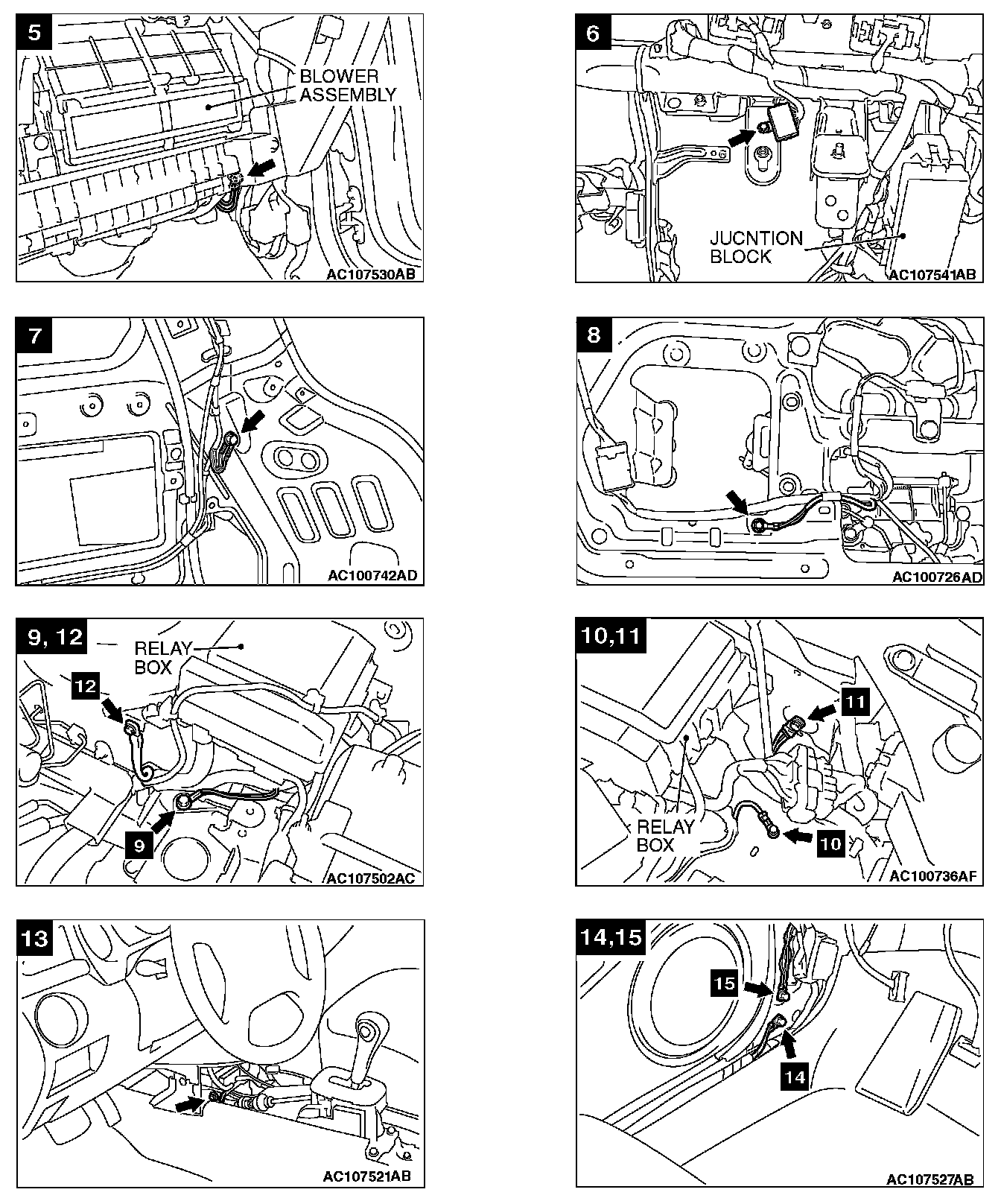 5
BLOWER ASSEMBLY
AC107530AB

6
JUCNTION BLOCK
AC107541AB

7
AC100742AD

8
AC100726AD

9, 12
RELAY BOX
12
9
AC107502AC

10,11
11
RELAY BOX
10
AC100736AF

13
AC107521AB

14,15
15
14
AC107527AB