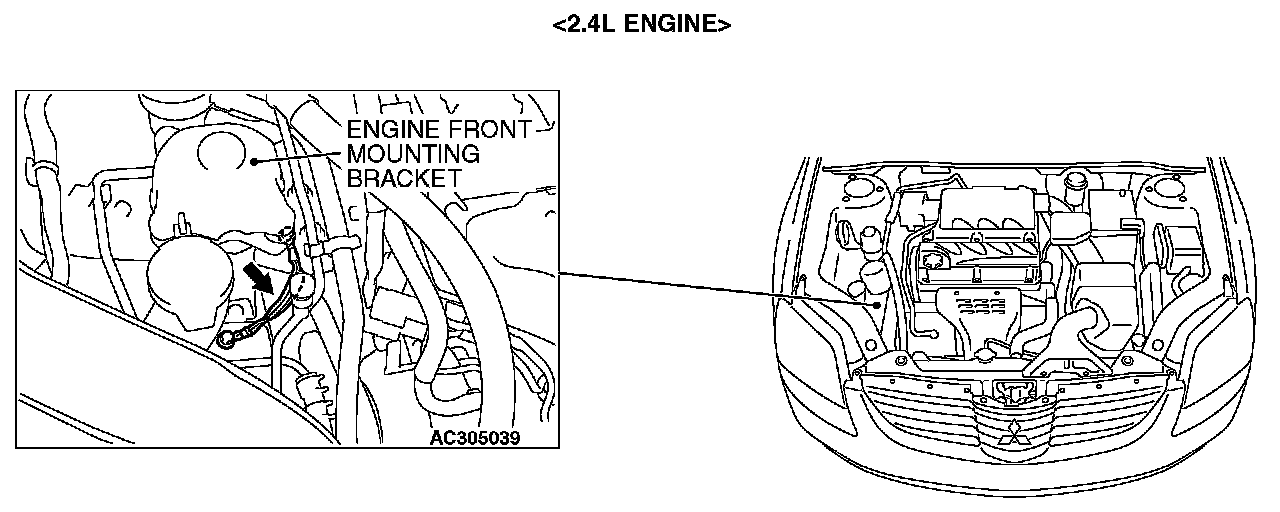 <2.4L ENGINE>

ENGINE FRONT MOUNTING BRACKET

AC305039