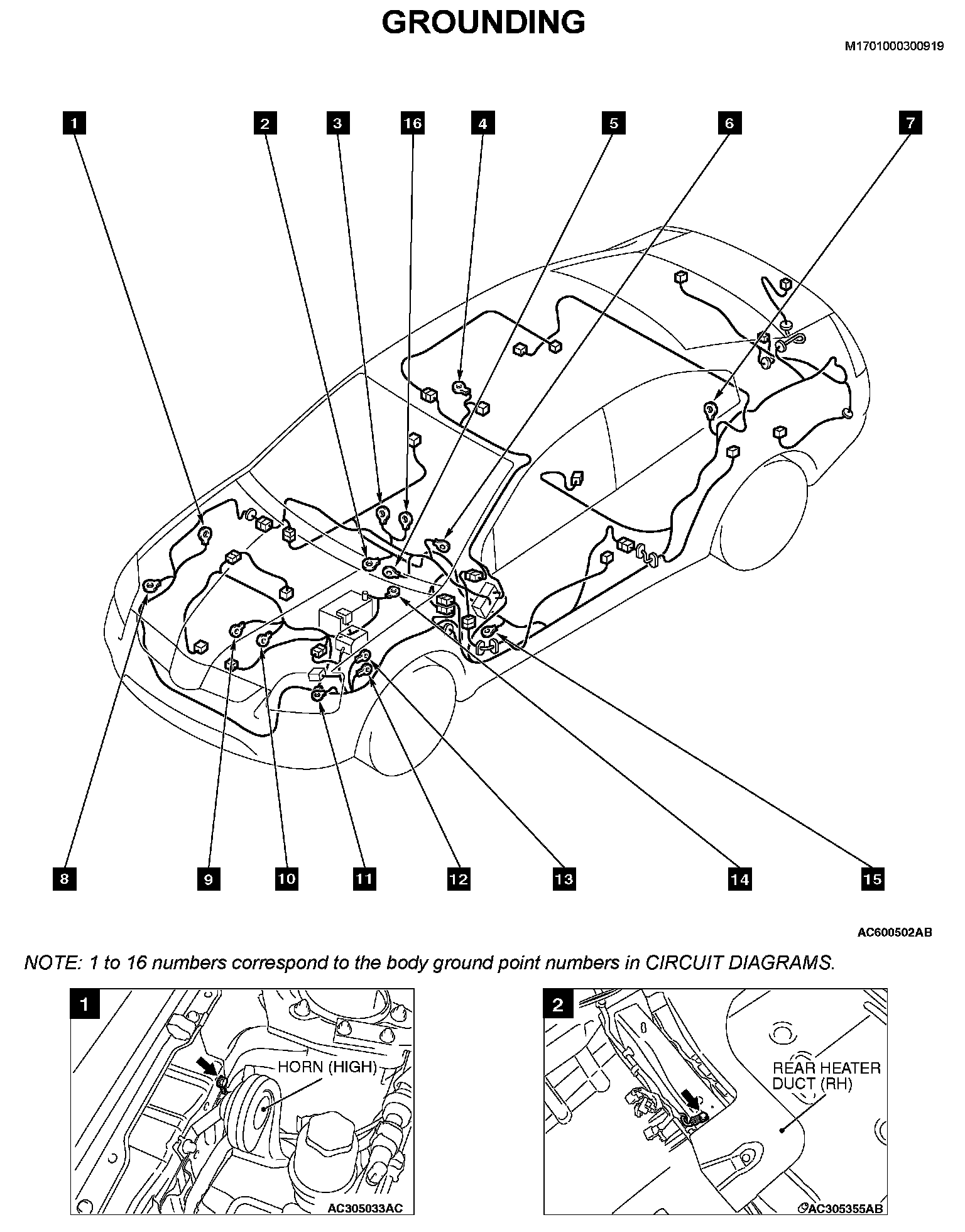 GROUNDING

M1701000300919

1 2 3 16 4 5 6 7

8 9 10 11 12 13 14 15

AC600502AB

NOTE: 1 to 16 numbers correspond to the body ground point numbers in CIRCUIT DIAGRAMS.

1

HORN (HIGH)

AC305033AC

2

REAR HEATER DUCT (RH)

AC305355AB