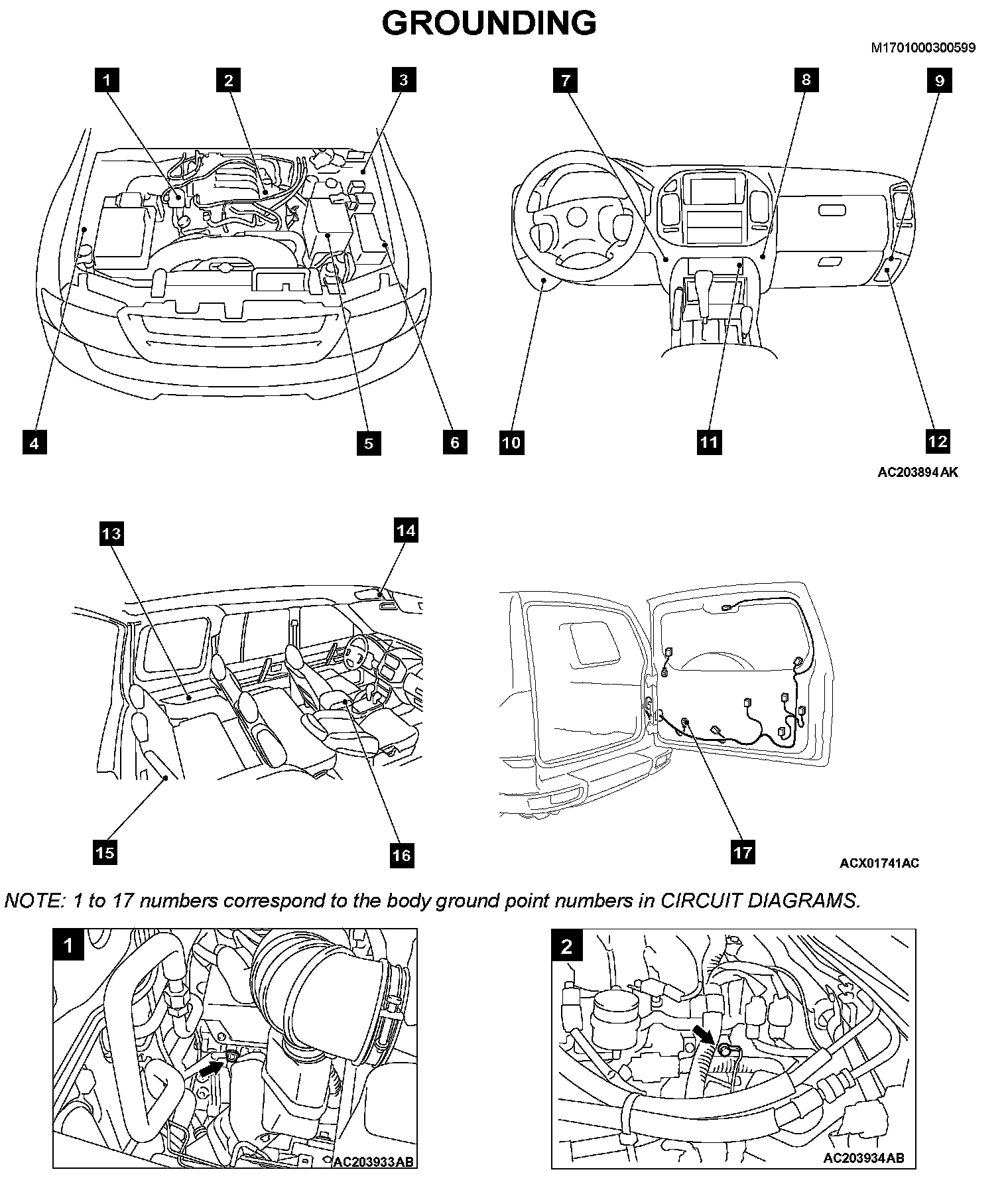 GROUNDING

M1701000300599

1 2 3 4 5 6

7 8 9 10 11 12

AC203894AK

13 14 15 16

17

ACX01741AC

NOTE: 1 to 17 numbers correspond to the body ground point numbers in CIRCUIT DIAGRAMS.

1

AC203933AB

2

AC203934AB