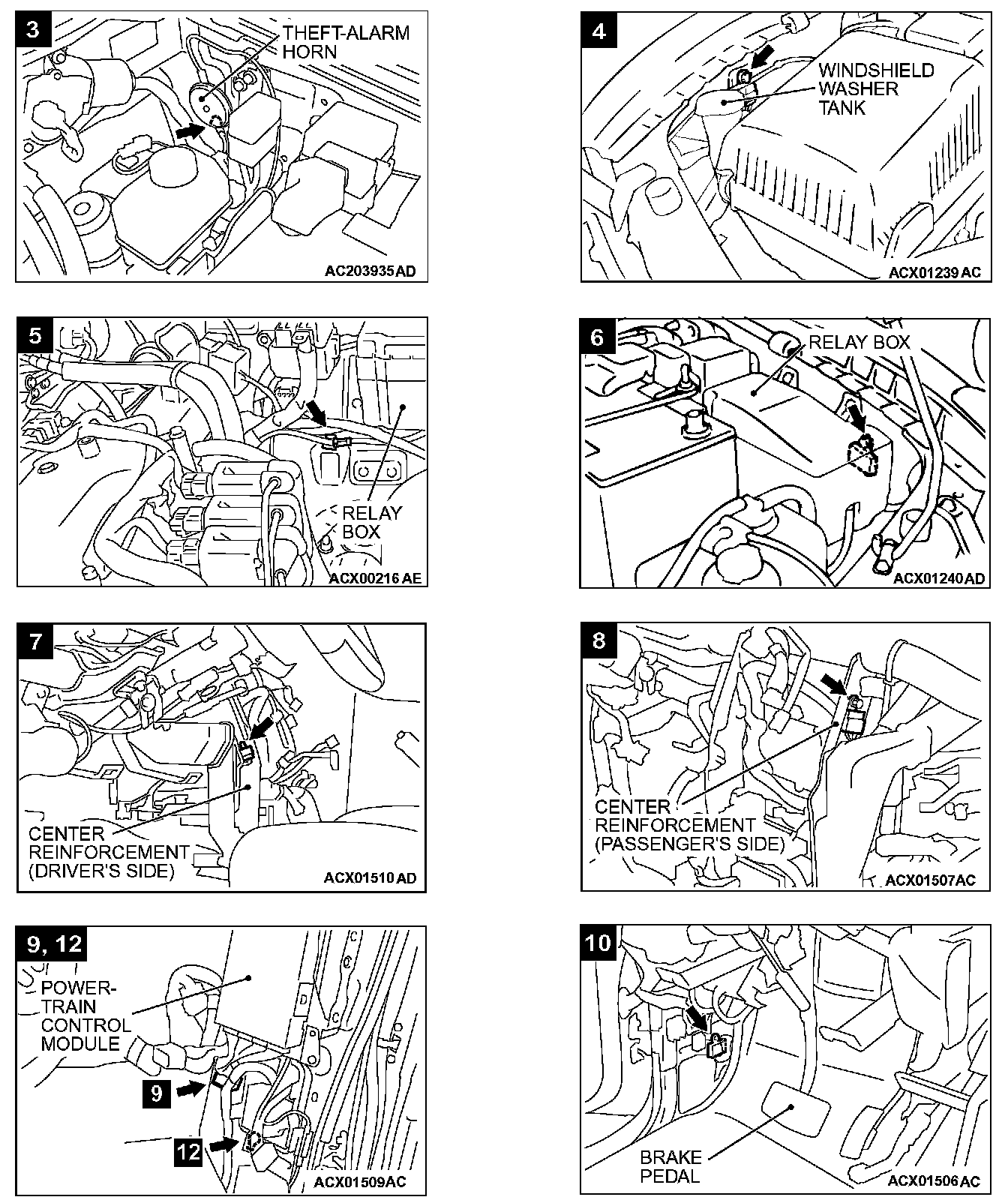 3
THEFT-ALARM HORN
AC203935AD

4
WINDSHIELD WASHER TANK
ACX01239AC

5
RELAY BOX
ACX00216AE

6
RELAY BOX
ACX01240AD

7
CENTER REINFORCEMENT (DRIVER'S SIDE)
ACX01510AD

8
CENTER REINFORCEMENT (PASSENGER'S SIDE)
ACX01507AC

9, 12
POWER-TRAIN CONTROL MODULE
9
12
ACX01509AC

10
BRAKE PEDAL
ACX01506AC