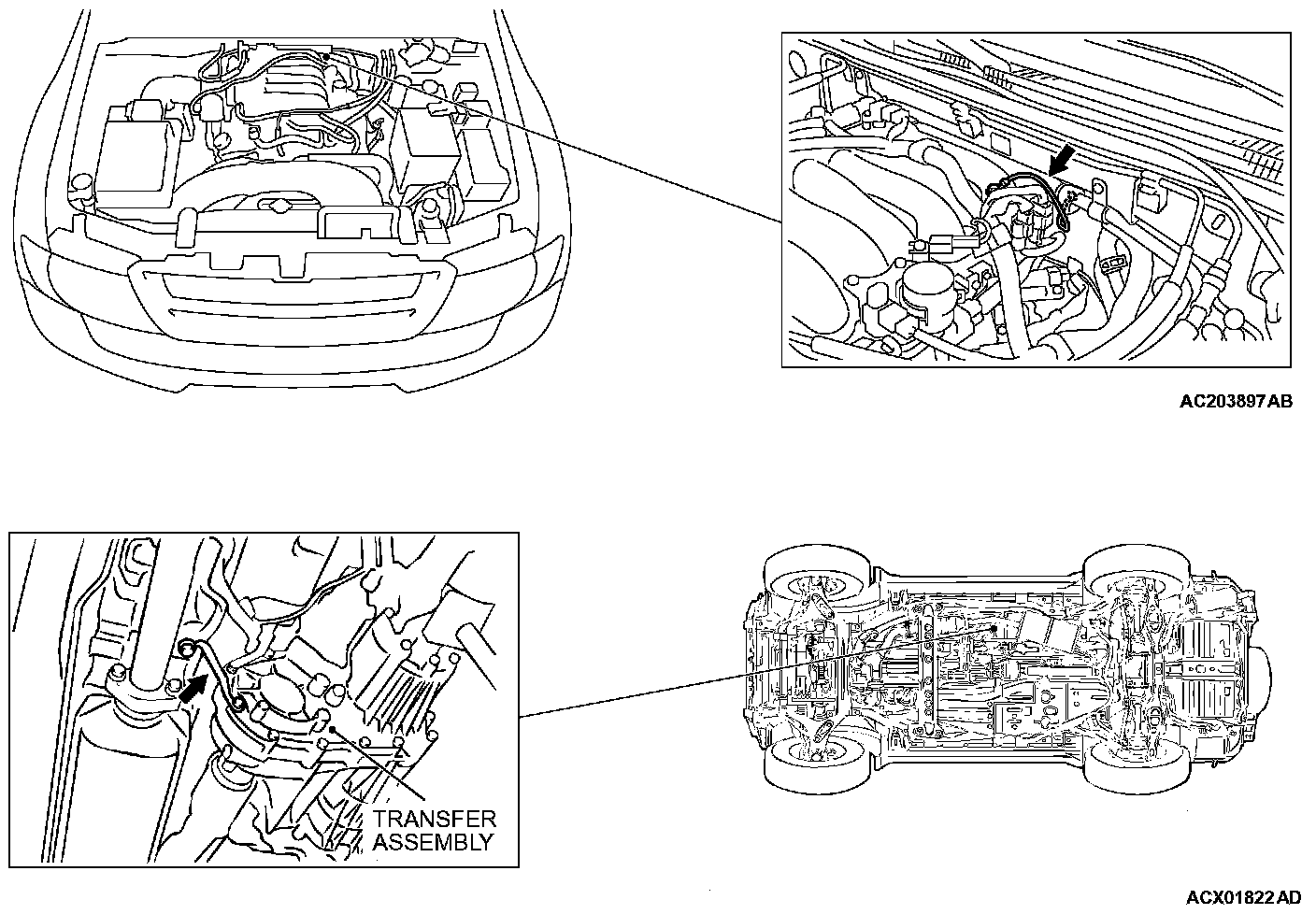 AC203897AB

TRANSFER ASSEMBLY

ACX01822AD