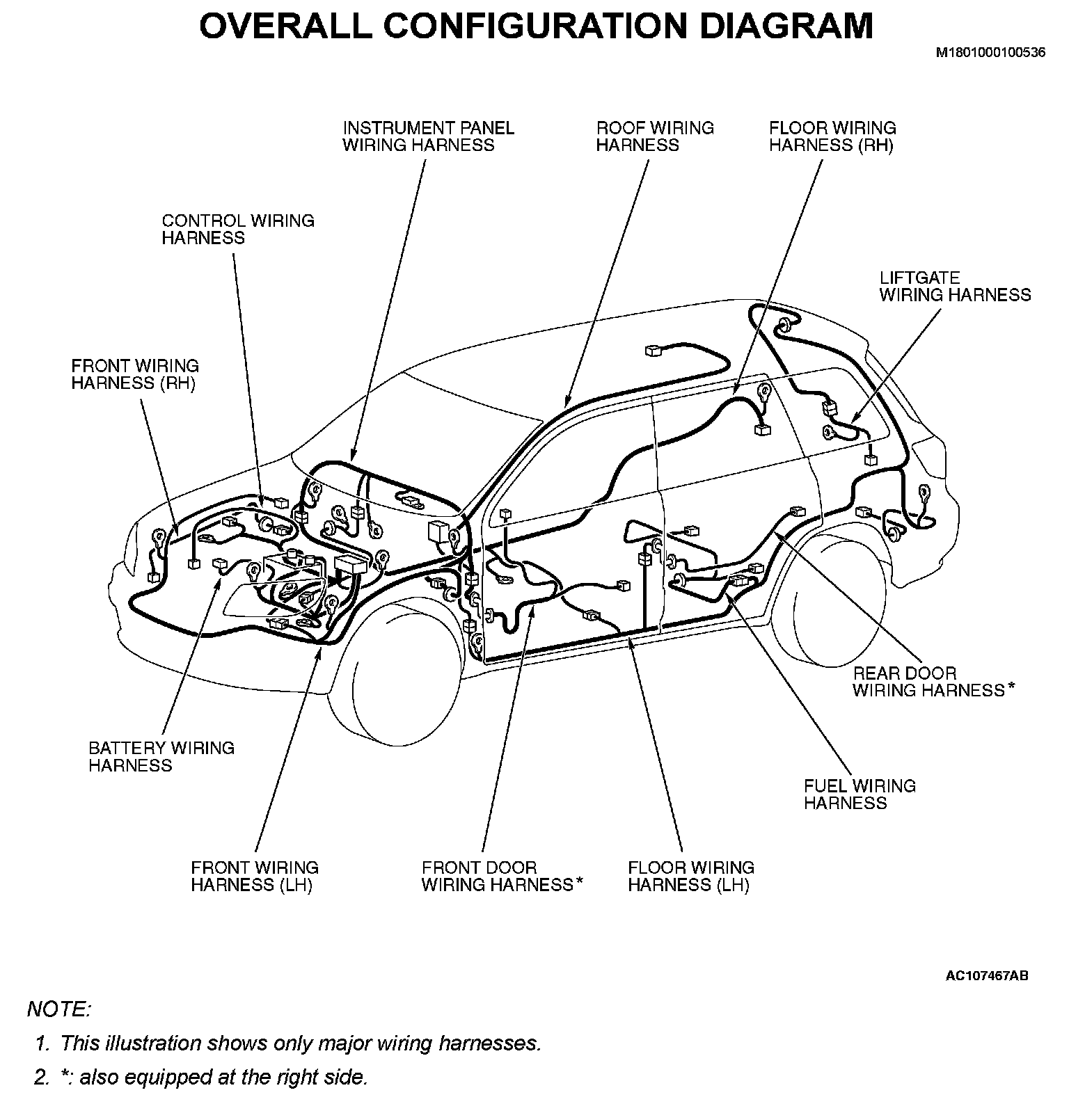 OVERALL CONFIGURATION DIAGRAM

M1801000100536

INSTRUMENT PANEL WIRING HARNESS

ROOF WIRING HARNESS

FLOOR WIRING HARNESS (RH)

CONTROL WIRING HARNESS

LIFTGATE WIRING HARNESS

FRONT WIRING HARNESS (RH)

REAR DOOR WIRING HARNESS *

BATTERY WIRING HARNESS

FUEL WIRING HARNESS

FRONT WIRING HARNESS (LH)

FRONT DOOR WIRING HARNESS *

FLOOR WIRING HARNESS (LH)

AC107467AB

NOTE:

1. This illustration shows only major wiring harnesses.

2. *: also equipped at the right side.